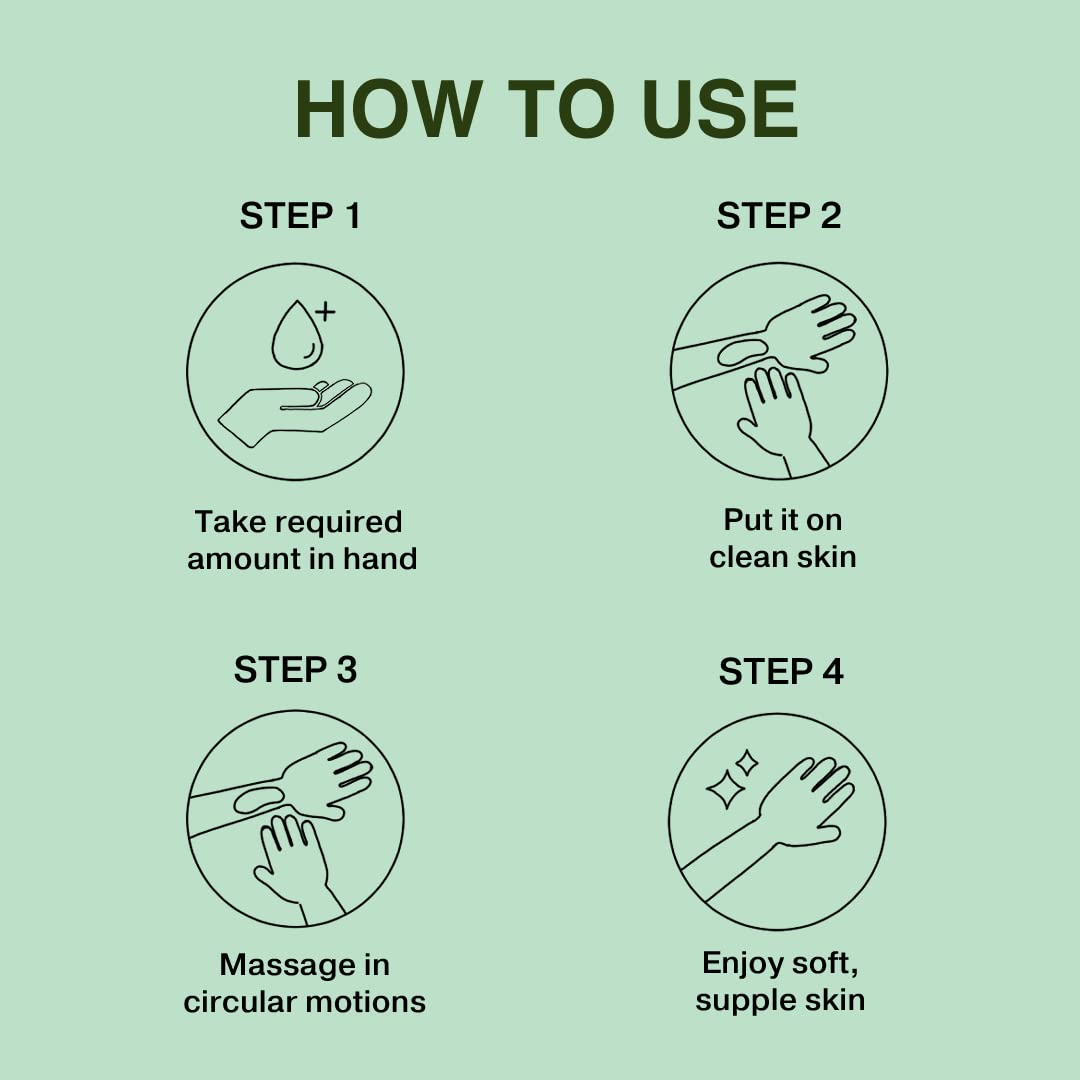 HOW TO USE

STEP 1

Take required amount in hand

STEP 2

Put it on clean skin

STEP 3

Massage in circular motions

STEP 4

Enjoy soft, supple skin