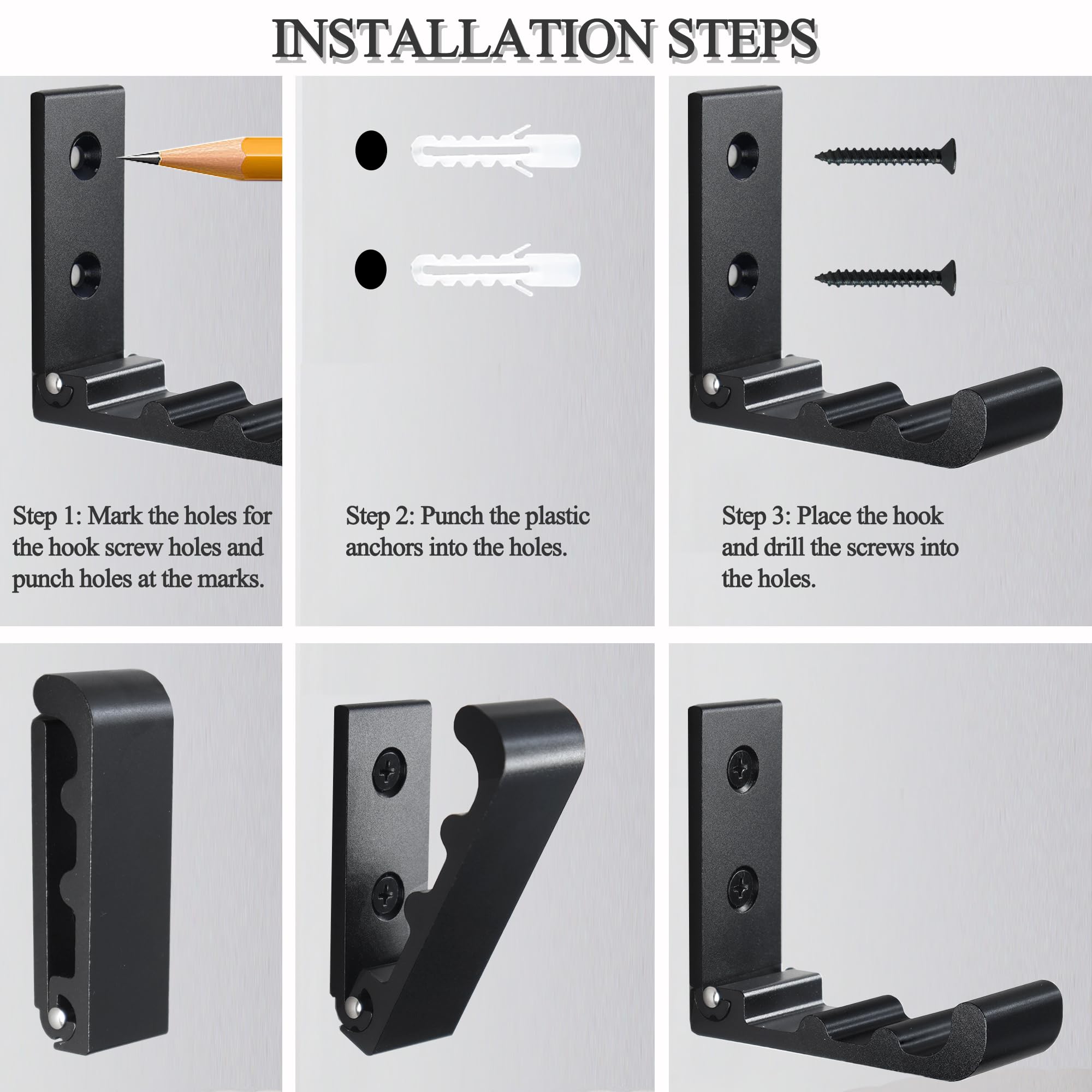 INSTALLATION STEPS

Step 1: Mark the holes for the hook screw holes and punch holes at the marks.

Step 2: Punch the plastic anchors into the holes.

Step 3: Place the hook and drill the screws into the holes.