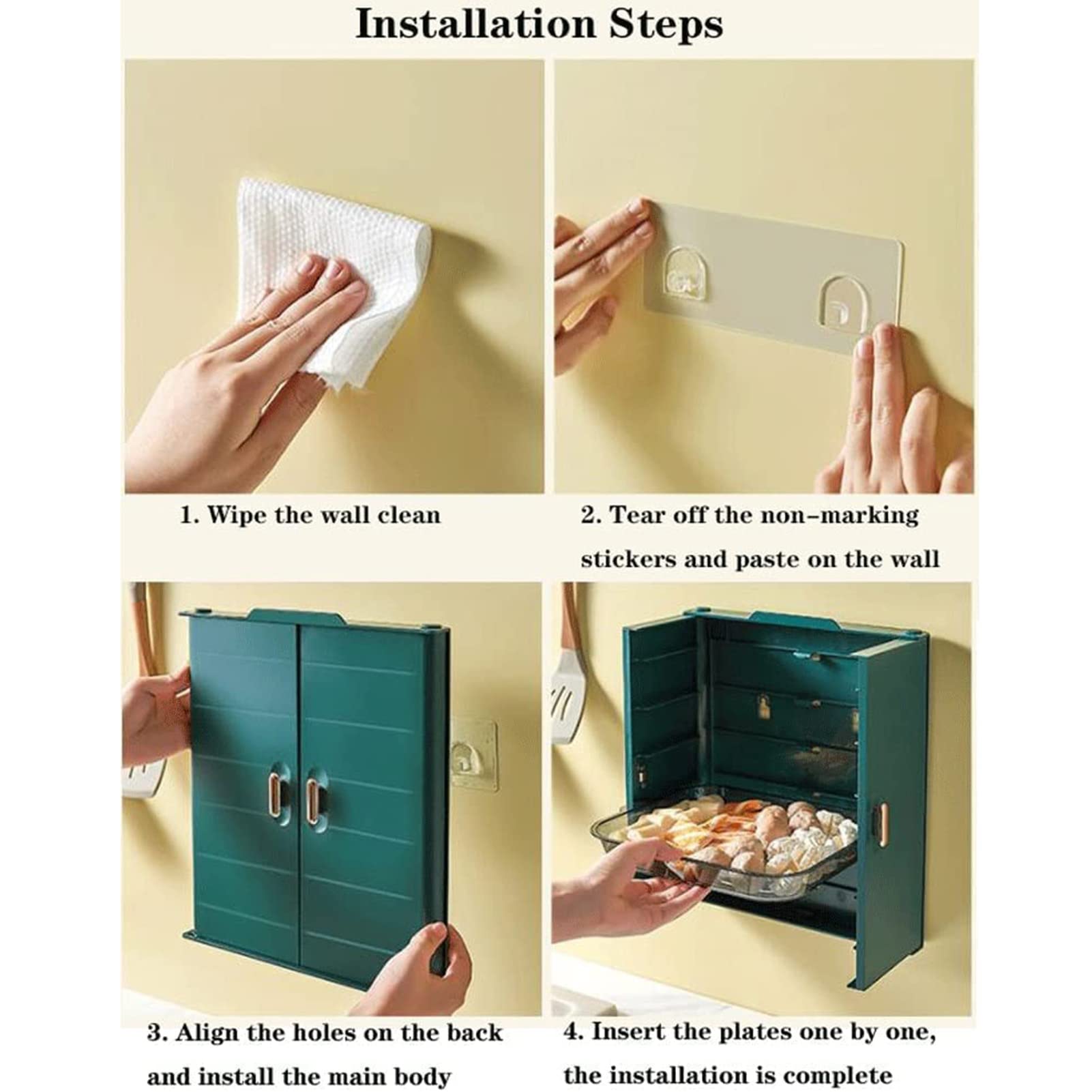 Installation Steps

1. Wipe the wall clean

2. Tear off the non-marking stickers and paste on the wall

3. Align the holes on the back and install the main body

4. Insert the plates one by one, the installation is complete