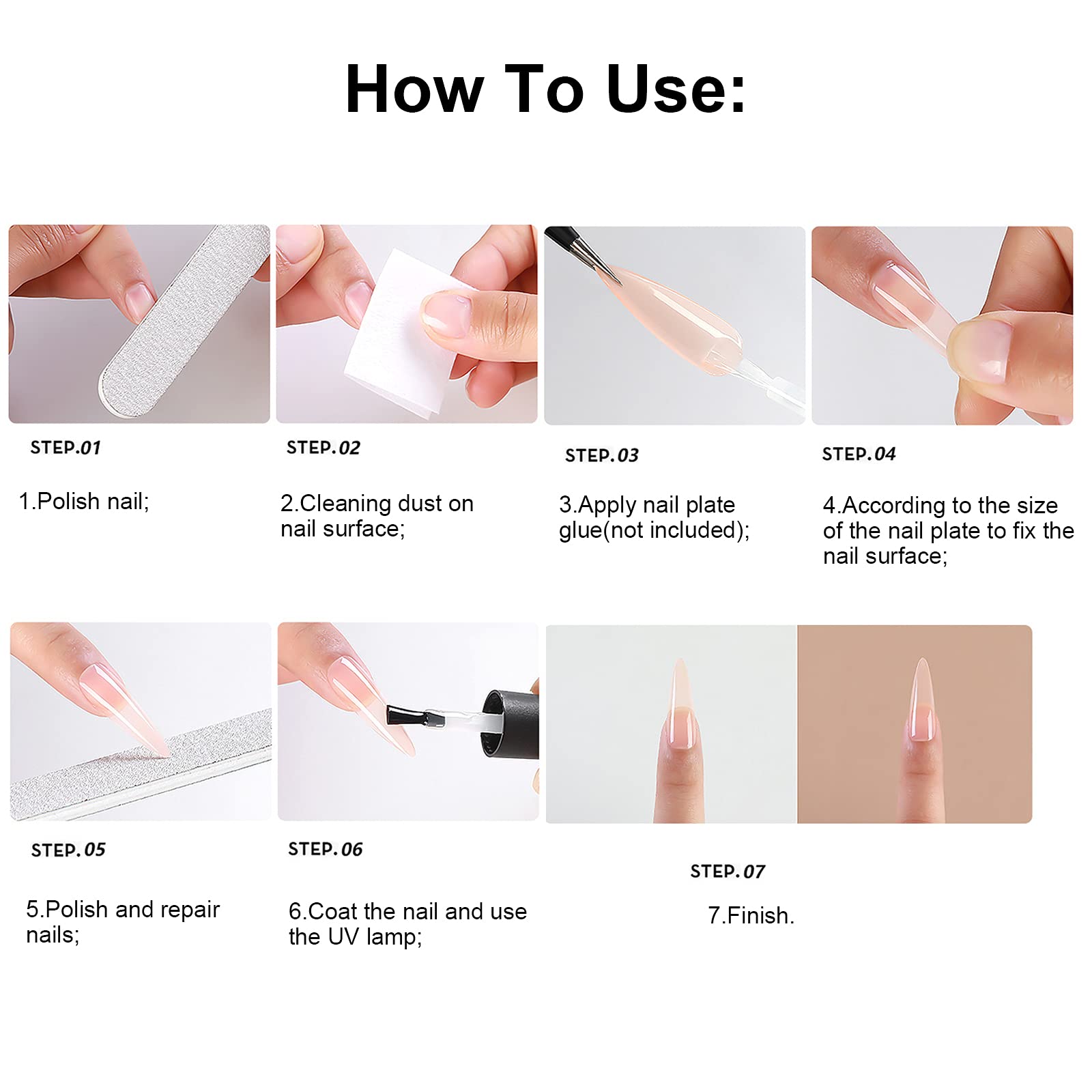 How To Use:

STEP.01

1.Polish nail;

STEP.02

2.Cleaning dust on nail surface;

STEP.03

3.Apply nail plate glue(not included);

STEP.04

4.According to the size of the nail plate to fix the nail surface;

STEP.05

5.Polish and repair nails;

STEP.06

6.Coat the nail and use the UV lamp;

STEP.07

7.Finish.