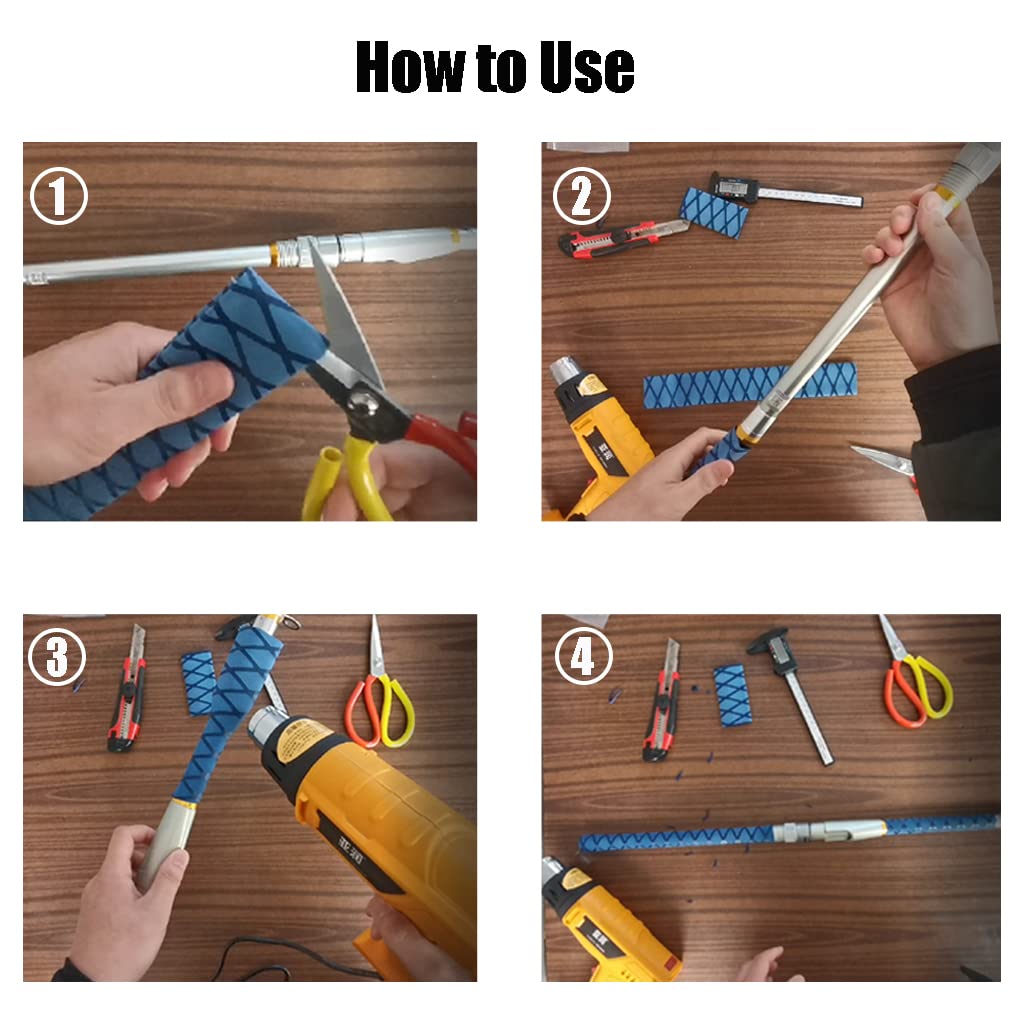 How to Use

①

②

③

④