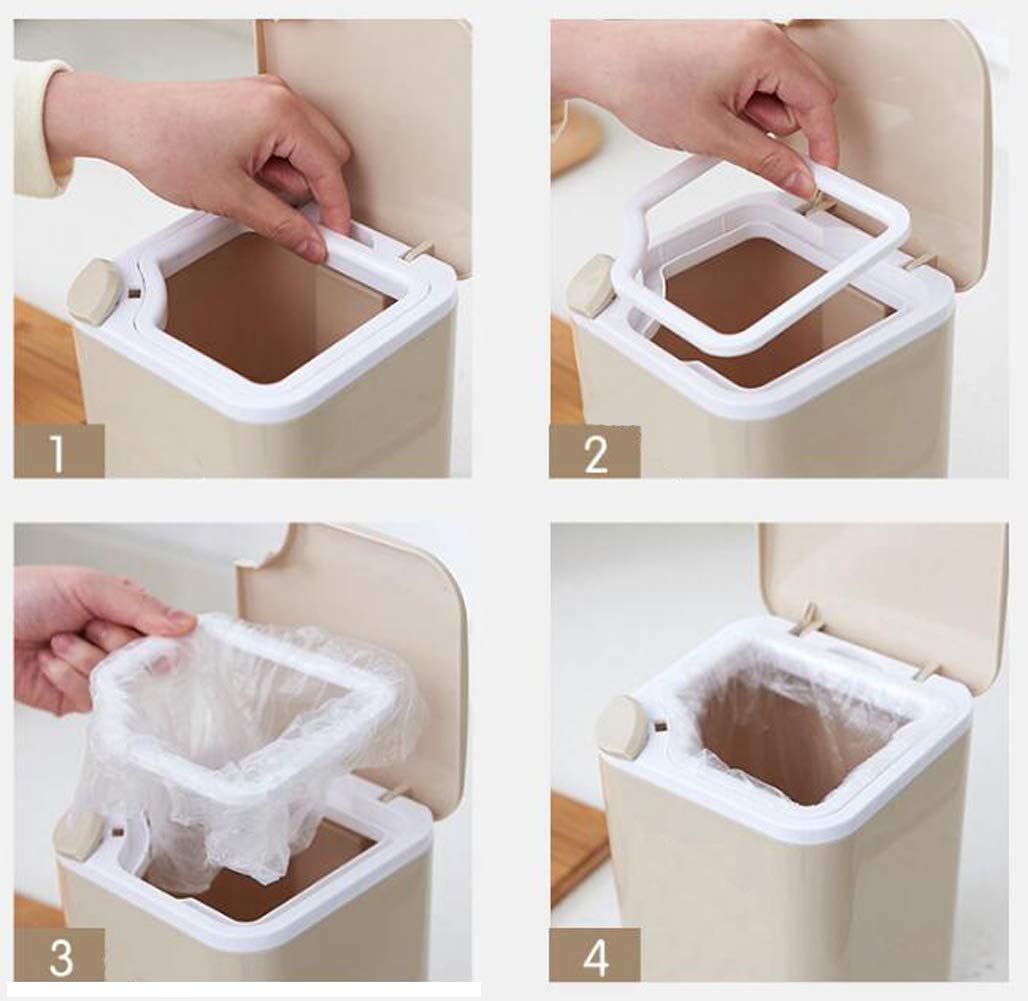 1

2

3

4