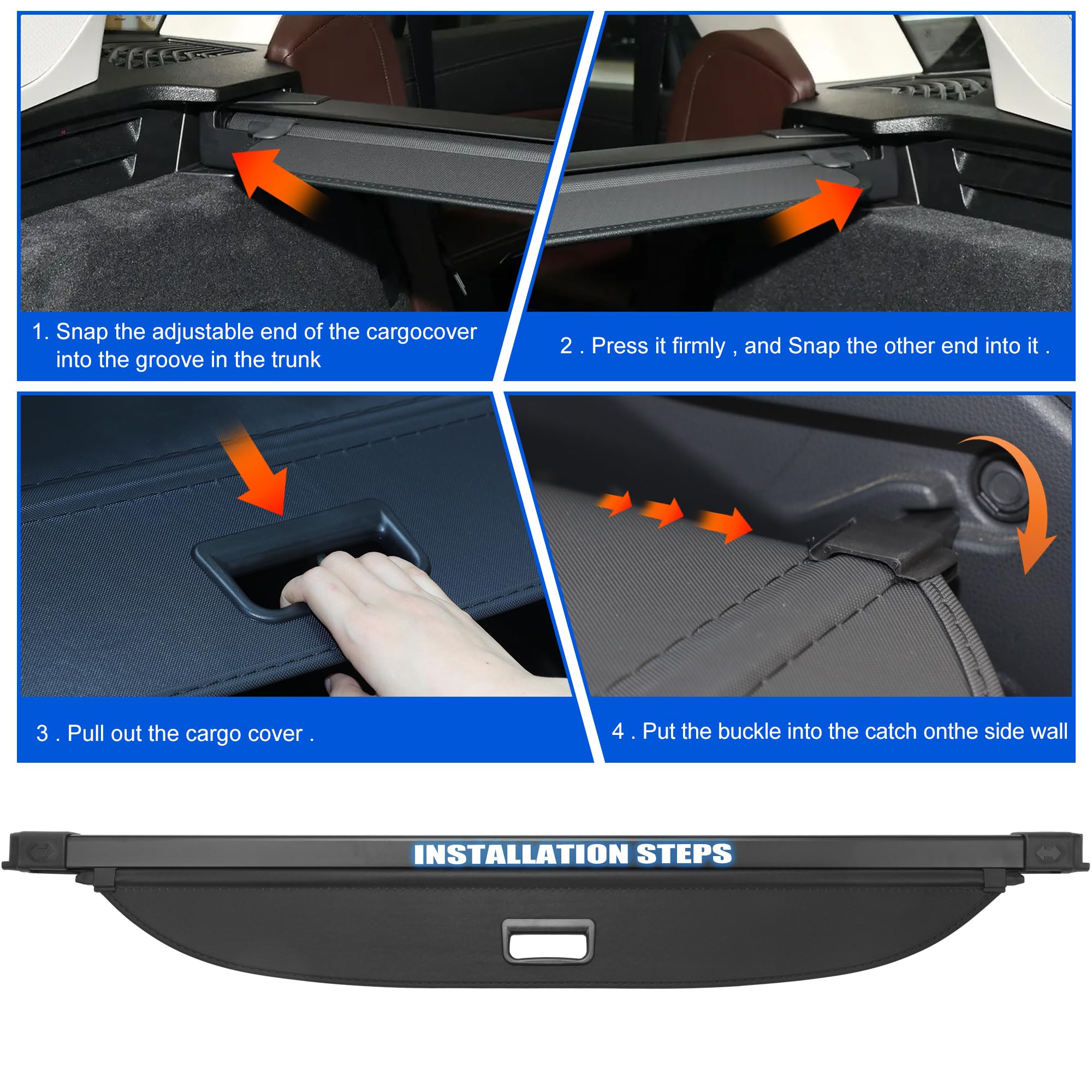 1. Snap the adjustable end of the cargocover into the groove in the trunk

2 . Press it firmly , and Snap the other end into it .

3 . Pull out the cargo cover .

4 . Put the buckle into the catch onthe side wall

INSTALLATION STEPS