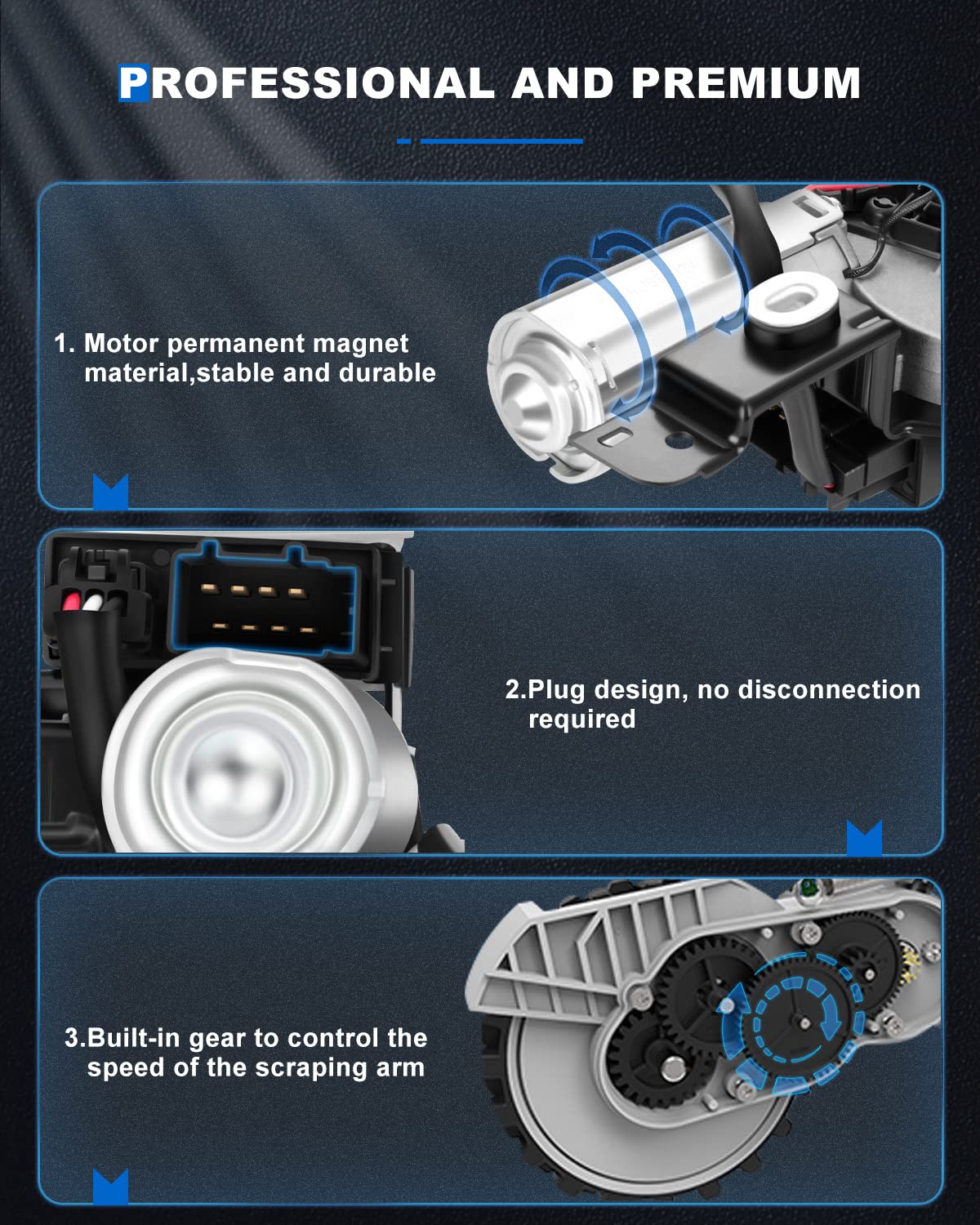 PROFESSIONAL AND PREMIUM

1. Motor permanent magnet material,stable and durable

2.Plug design, no disconnection required

3.Built-in gear to control the speed of the scraping arm