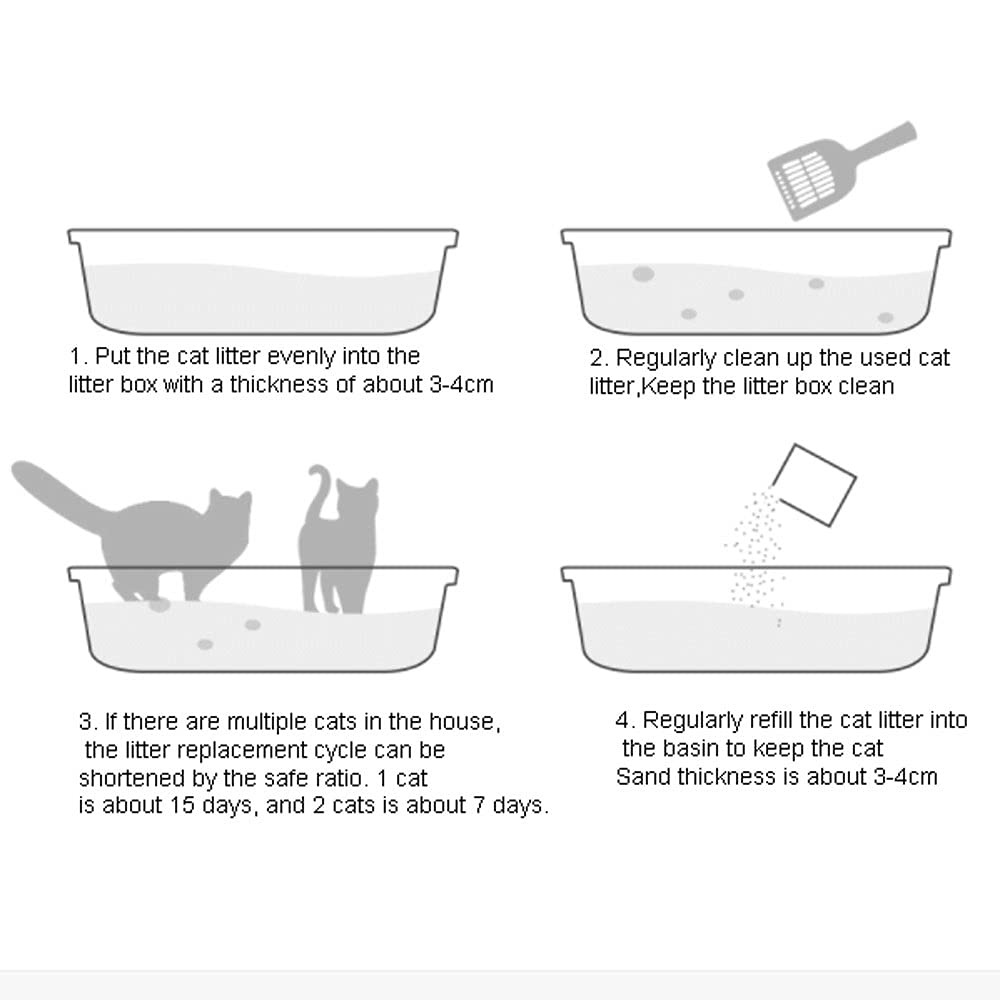 1. Put the cat litter evenly into the litter box with a thickness of about 3-4cm

2. Regularly clean up the used cat litter,Keep the litter box clean

3. If there are multiple cats in the house, the litter replacement cycle can be shortened by the safe ratio. 1 cat is about 15 days, and 2 cats is about 7 days.

4. Regularly refill the cat litter into the basin to keep the cat Sand thickness is about 3-4cm