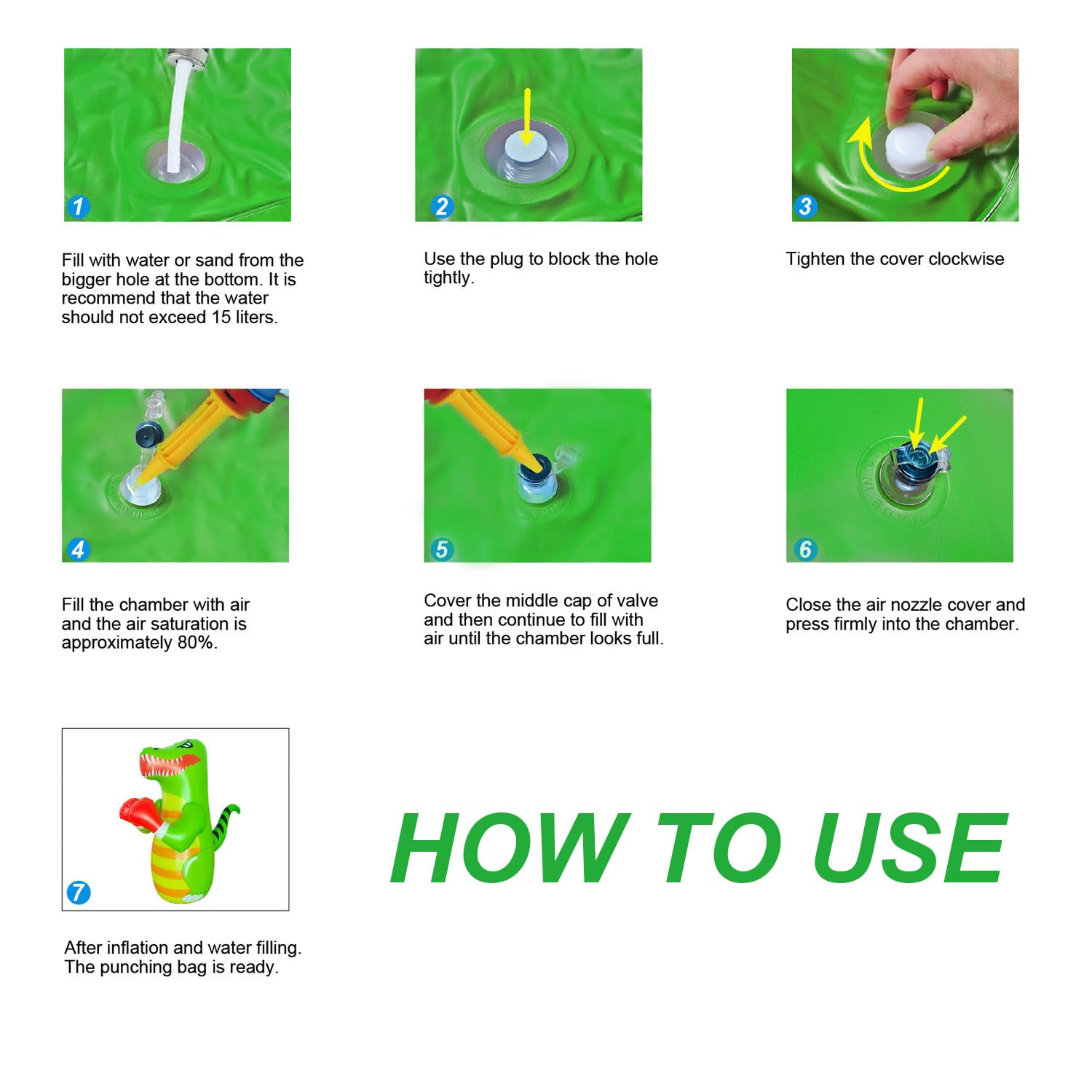 1

Fill with water or sand from the bigger hole at the bottom. It is recommend that the water should not exceed 15 liters.

2

Use the plug to block the hole tightly.

3

Tighten the cover clockwise

4

Fill the chamber with air and the air saturation is approximately 80%.

5

Cover the middle cap of valve and then continue to fill with air until the chamber looks full.

6

Close the air nozzle cover and press firmly into the chamber.

7

After inflation and water filling. The punching bag is ready.

HOW TO USE