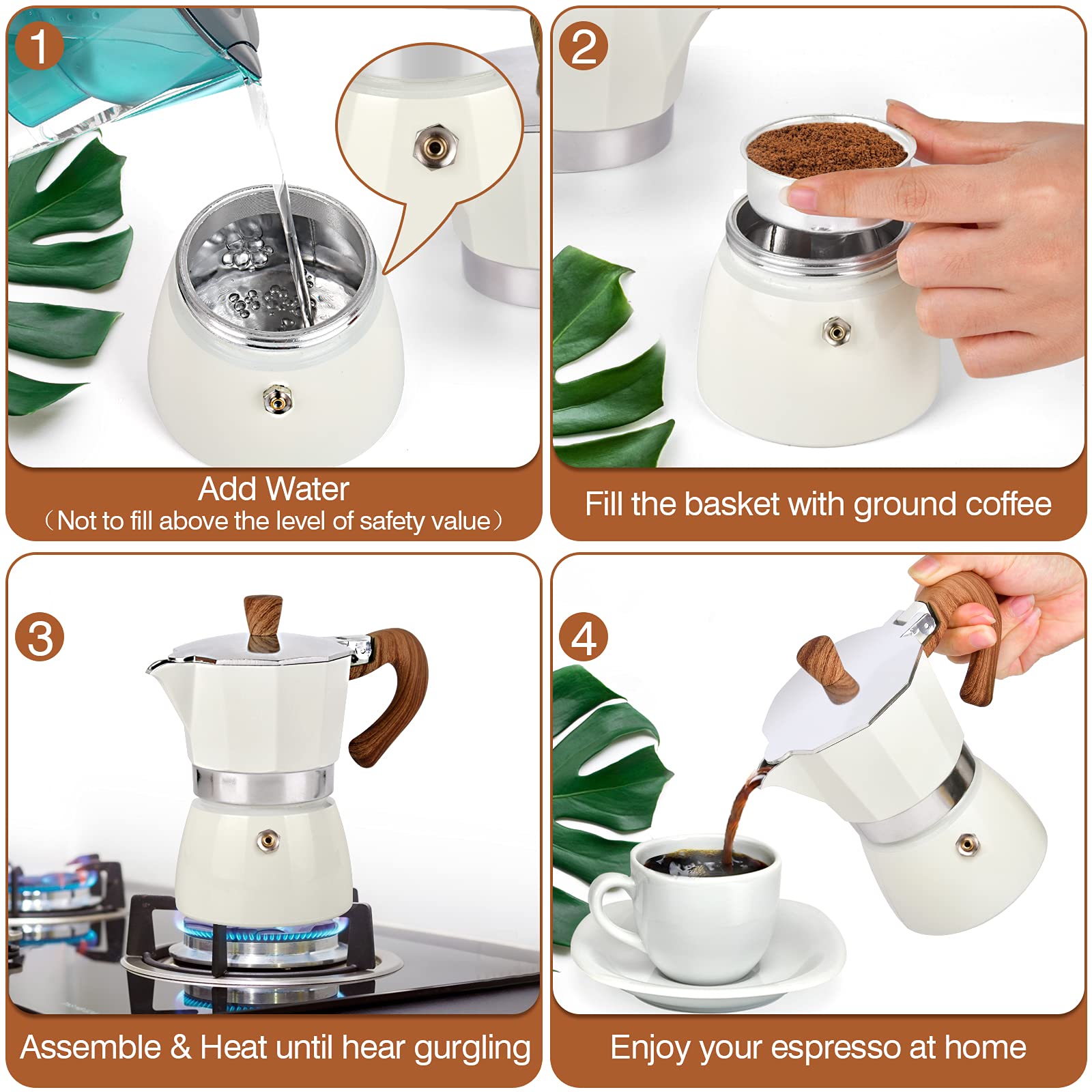 1

Add Water
（Not to fill above the level of safety value）

2

Fill the basket with ground coffee

3

Assemble & Heat until hear gurgling

4

Enjoy your espresso at home