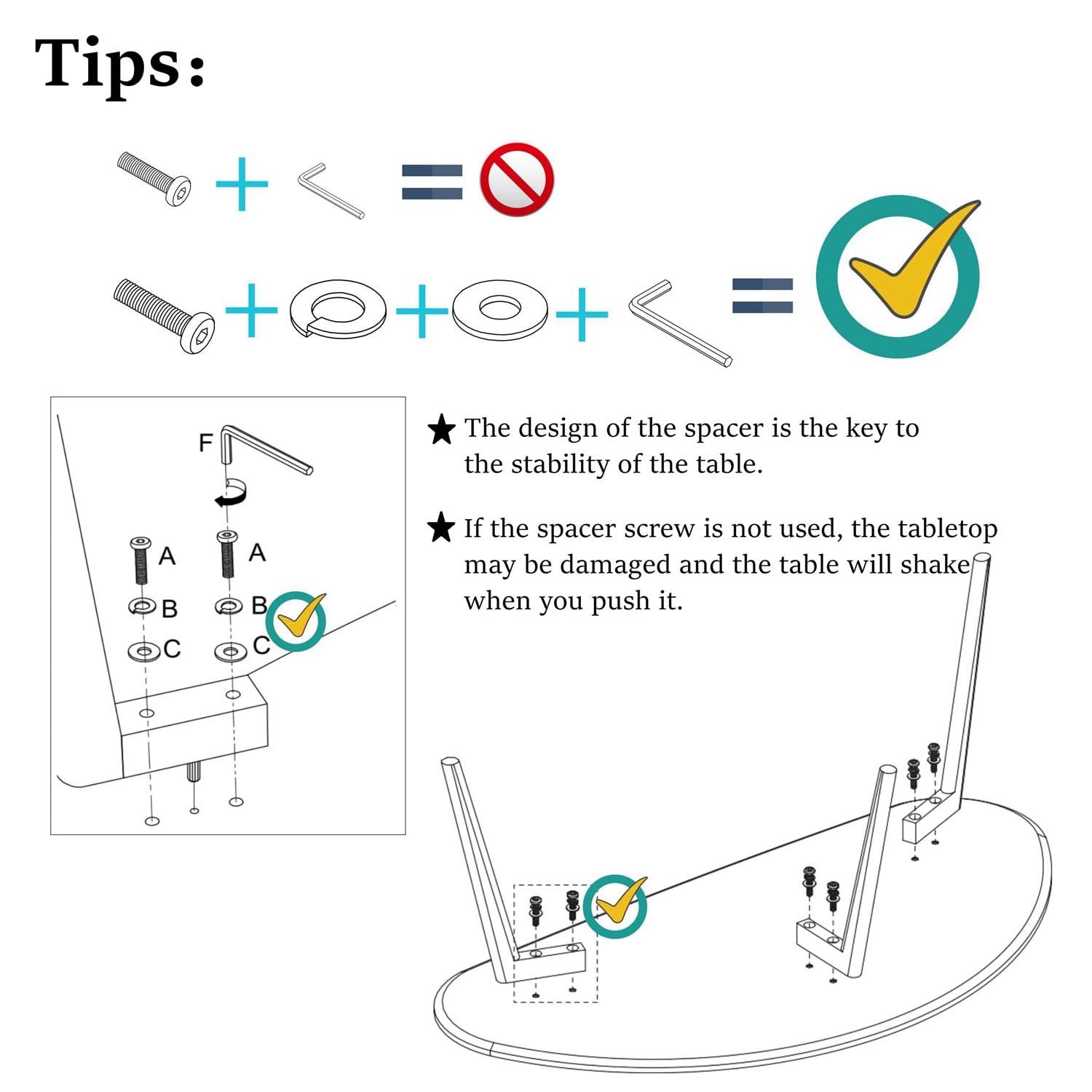 Tips:

F

A

A

B

B

C

C

★ The design of the spacer is the key to the stability of the table.

★ If the spacer screw is not used, the tabletop may be damaged and the table will shake when you push it.