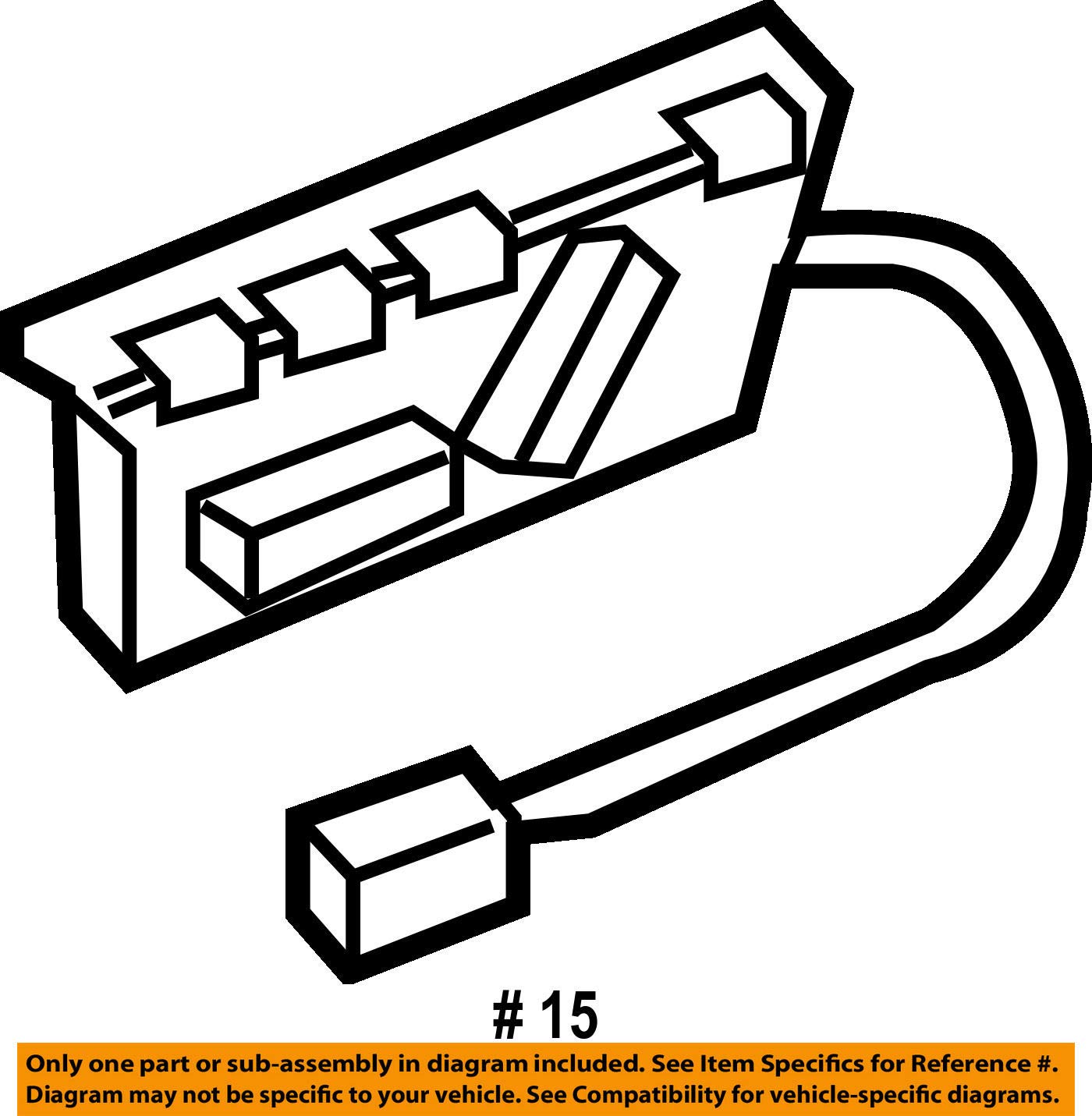 # 15

Only one part or sub-assembly in diagram included. See Item Specifics for Reference #.
Diagram may not be specific to your vehicle. See Compatibility for vehicle-specific diagrams.