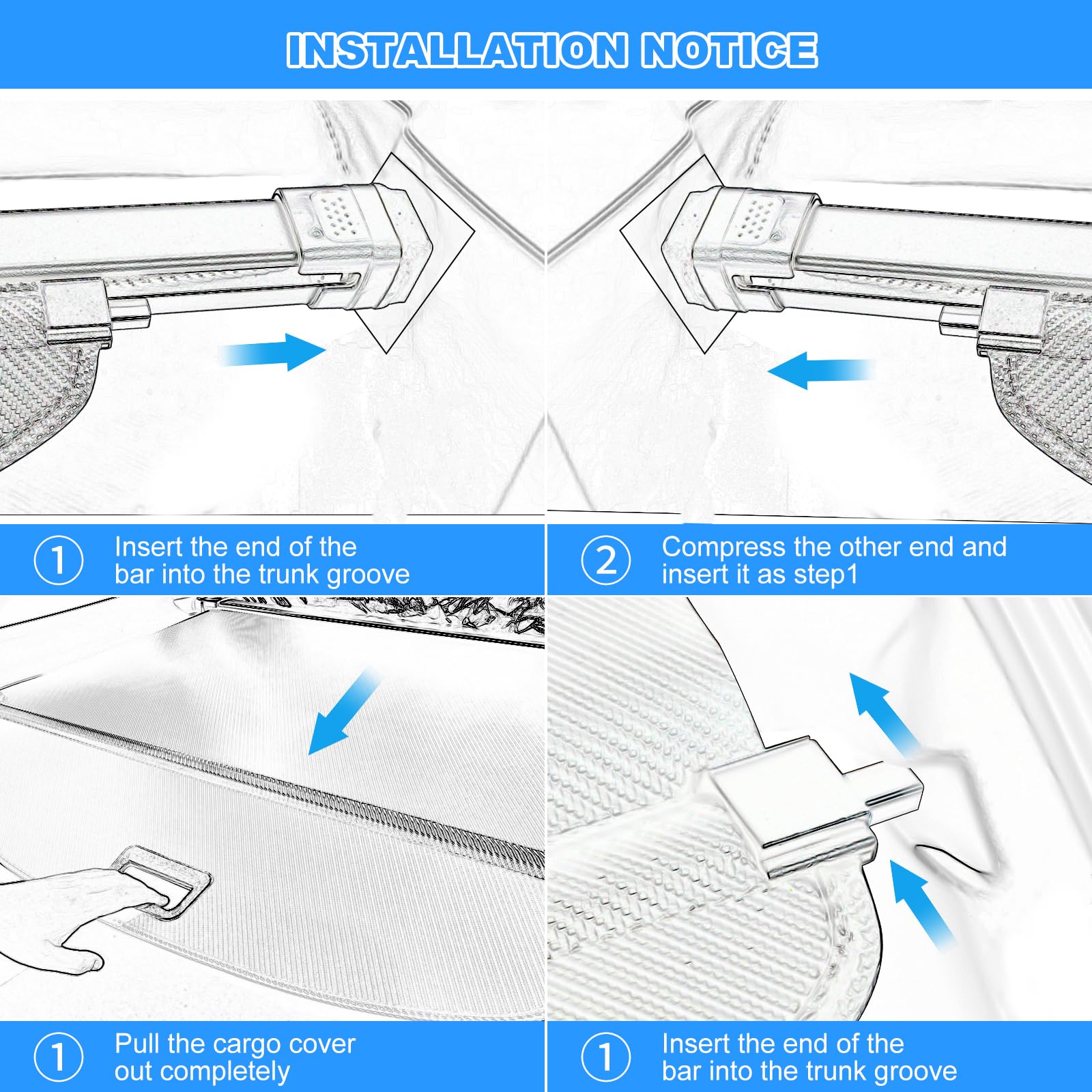 INSTALLATION NOTICE

① Insert the end of the bar into the trunk groove

② Compress the other end and insert it as step1

① Pull the cargo cover out completely

① Insert the end of the bar into the trunk groove