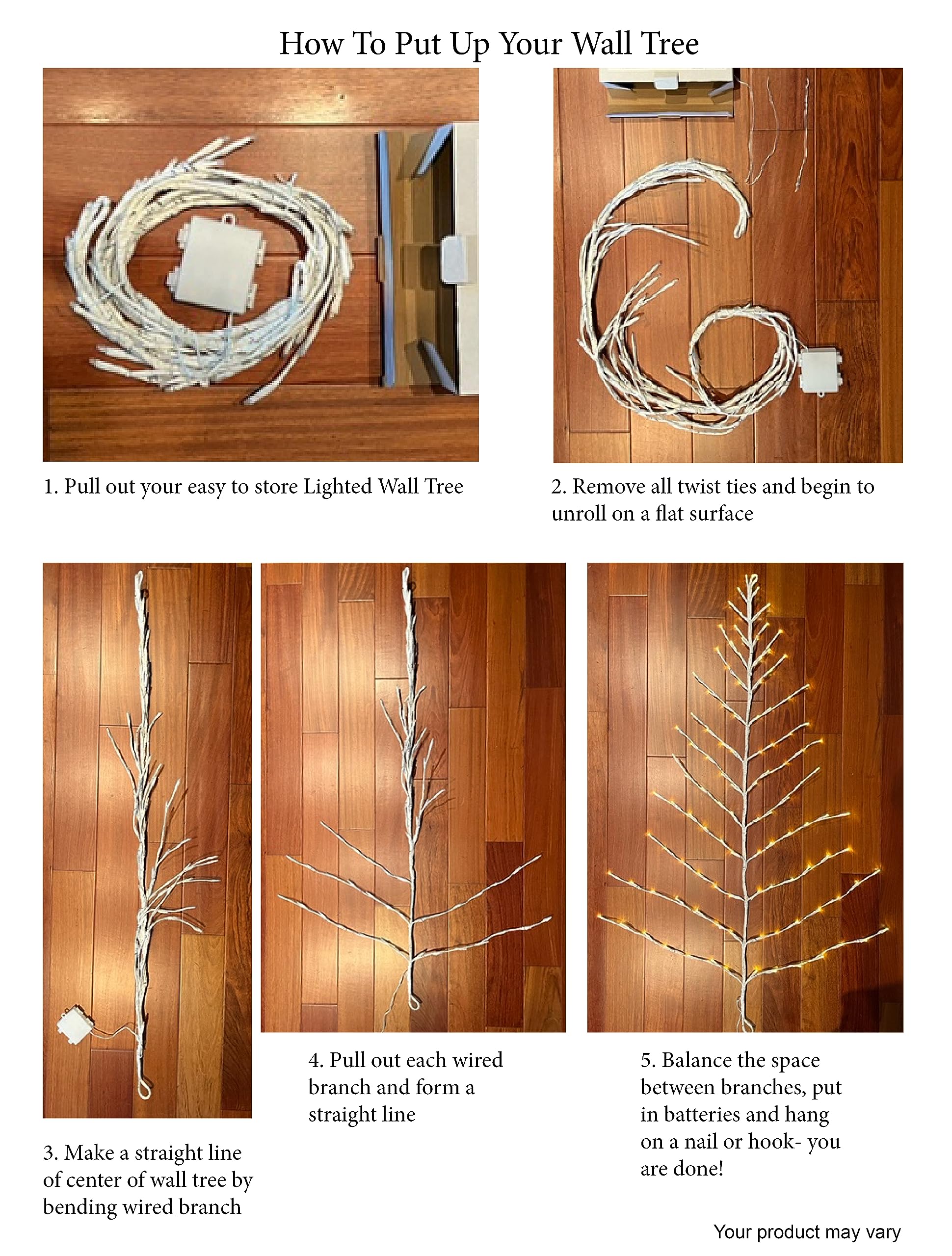 How To Put Up Your Wall Tree

1. Pull out your easy to store Lighted Wall Tree

2. Remove all twist ties and begin to unroll on a flat surface

3. Make a straight line of center of wall tree by bending wired branch

4. Pull out each wired branch and form a straight line

5. Balance the space between branches, put in batteries and hang on a nail or hook- you are done!

Your product may vary