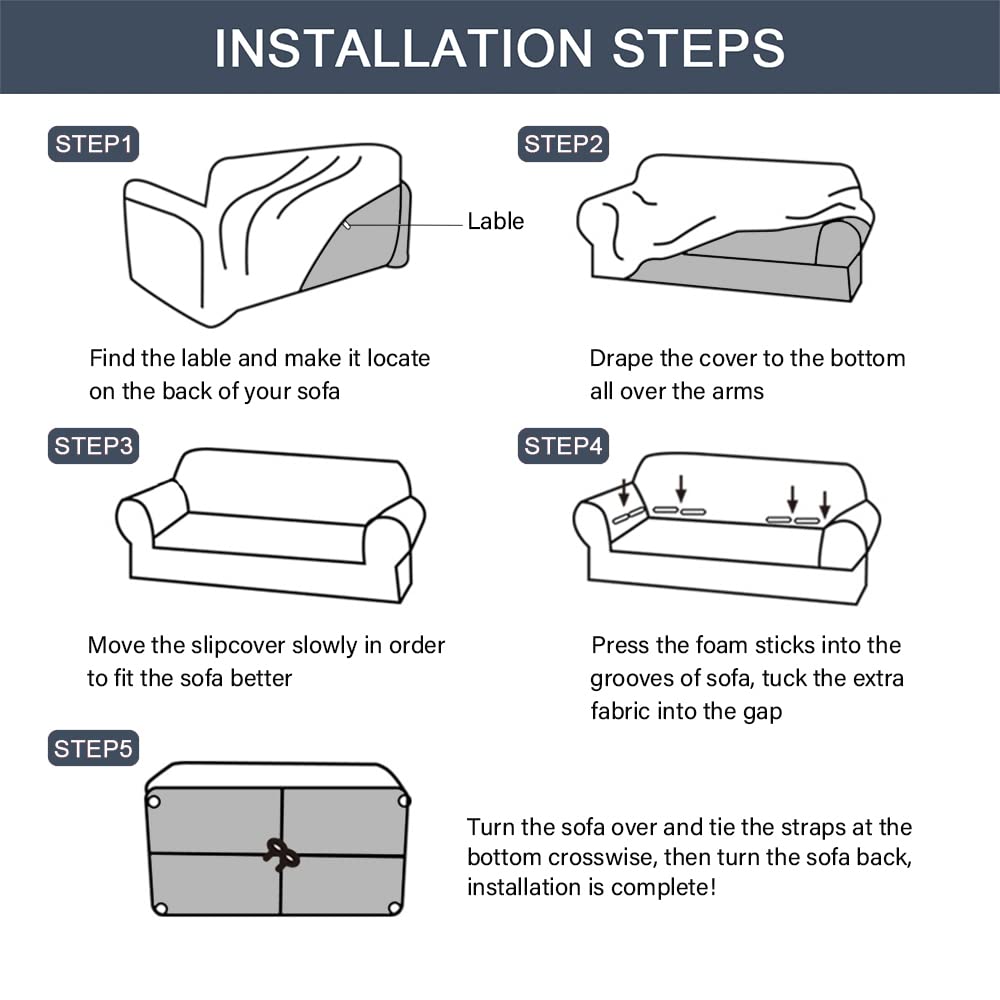 INSTALLATION STEPS

STEP1

Lable

Find the lable and make it locate on the back of your sofa

STEP2

Drape the cover to the bottom all over the arms

STEP3

Move the slipcover slowly in order to fit the sofa better

STEP4

Press the foam sticks into the grooves of sofa, tuck the extra fabric into the gap

STEP5

Turn the sofa over and tie the straps at the bottom crosswise, then turn the sofa back, installation is complete!