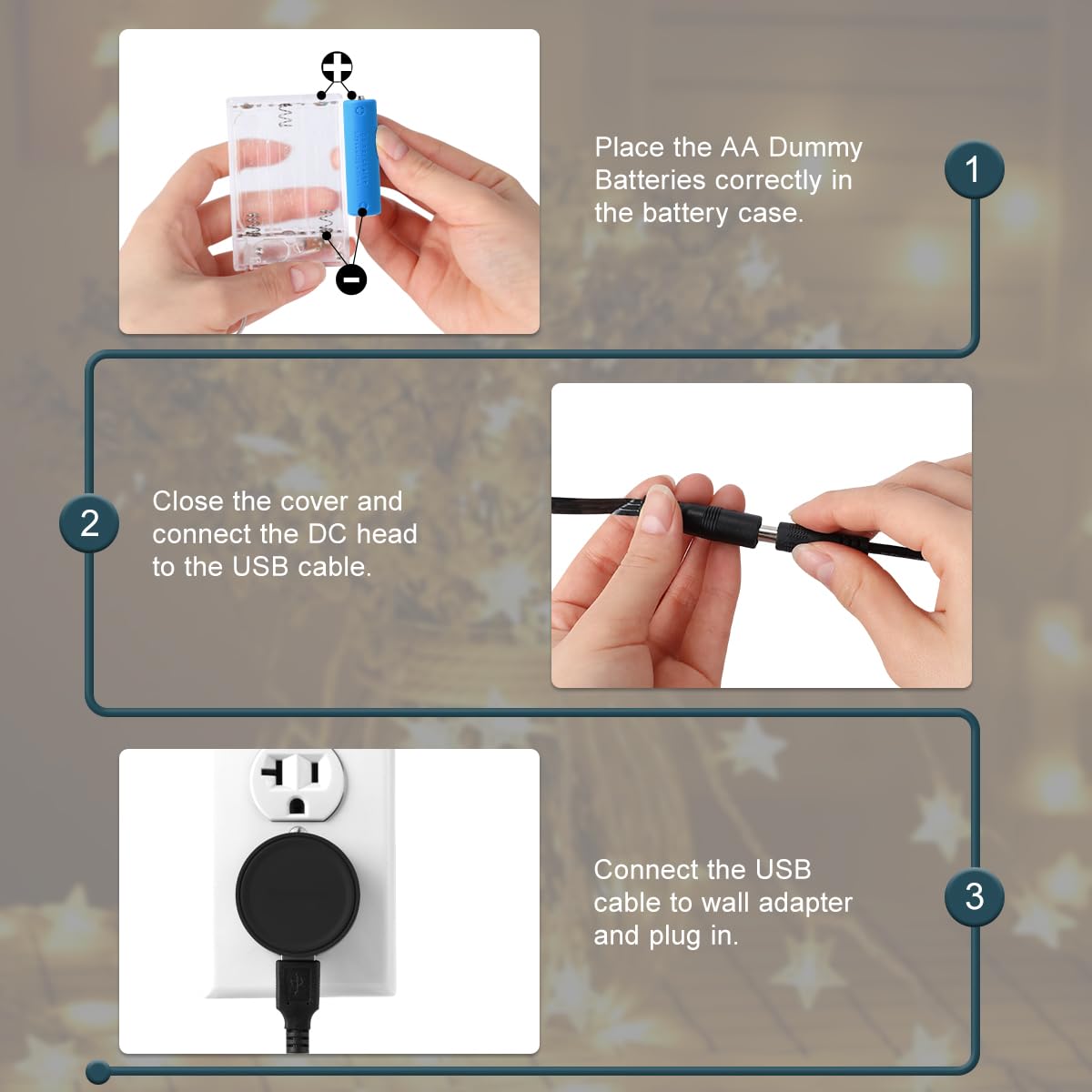 Place the AA Dummy Batteries correctly in the battery case.

1

2

Close the cover and connect the DC head to the USB cable.

Connect the USB cable to wall adapter and plug in.

3