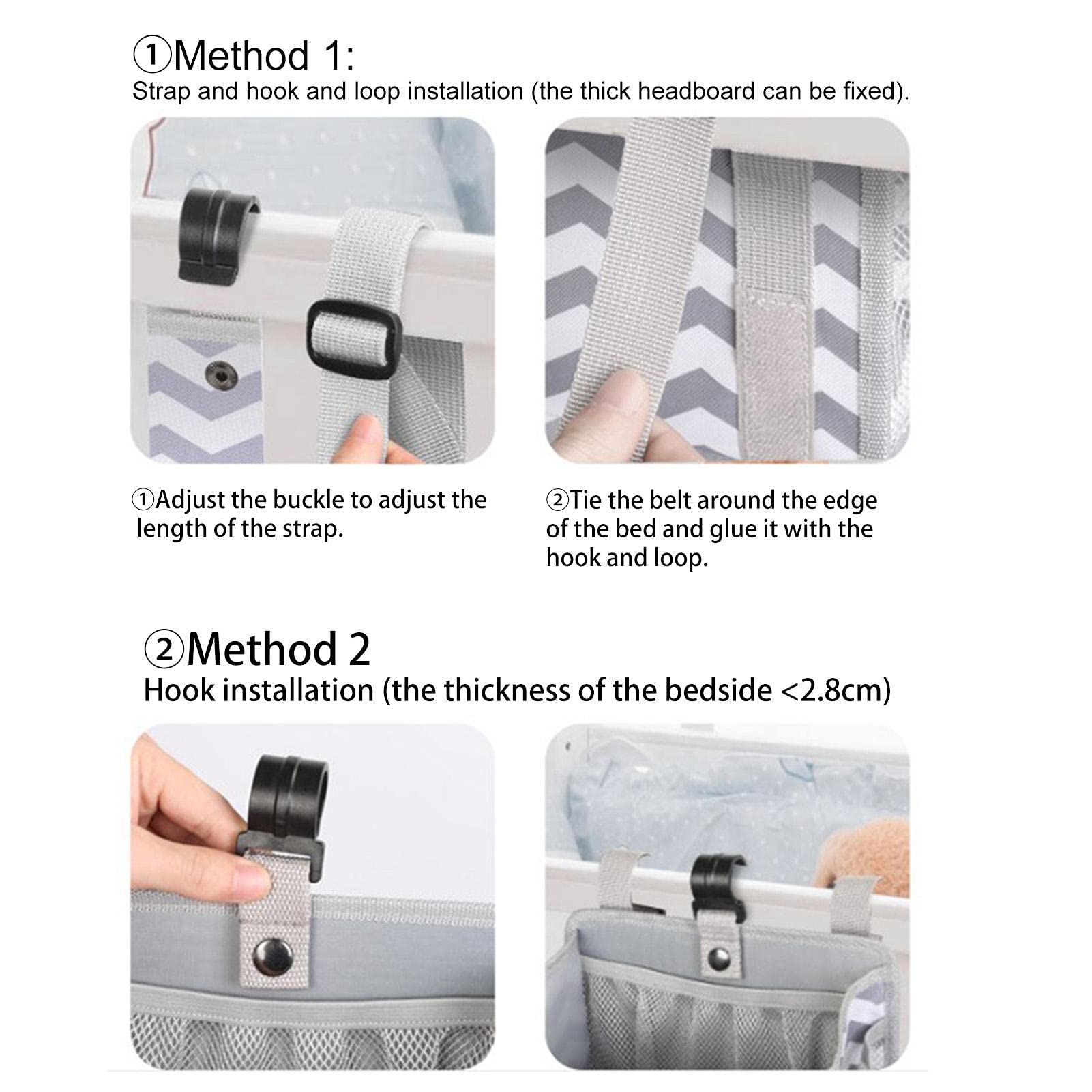 ①Method 1:
Strap and hook and loop installation (the thick headboard can be fixed).

①Adjust the buckle to adjust the length of the strap.

②Tie the belt around the edge of the bed and glue it with the hook and loop.

②Method 2
Hook installation (the thickness of the bedside <2.8cm)