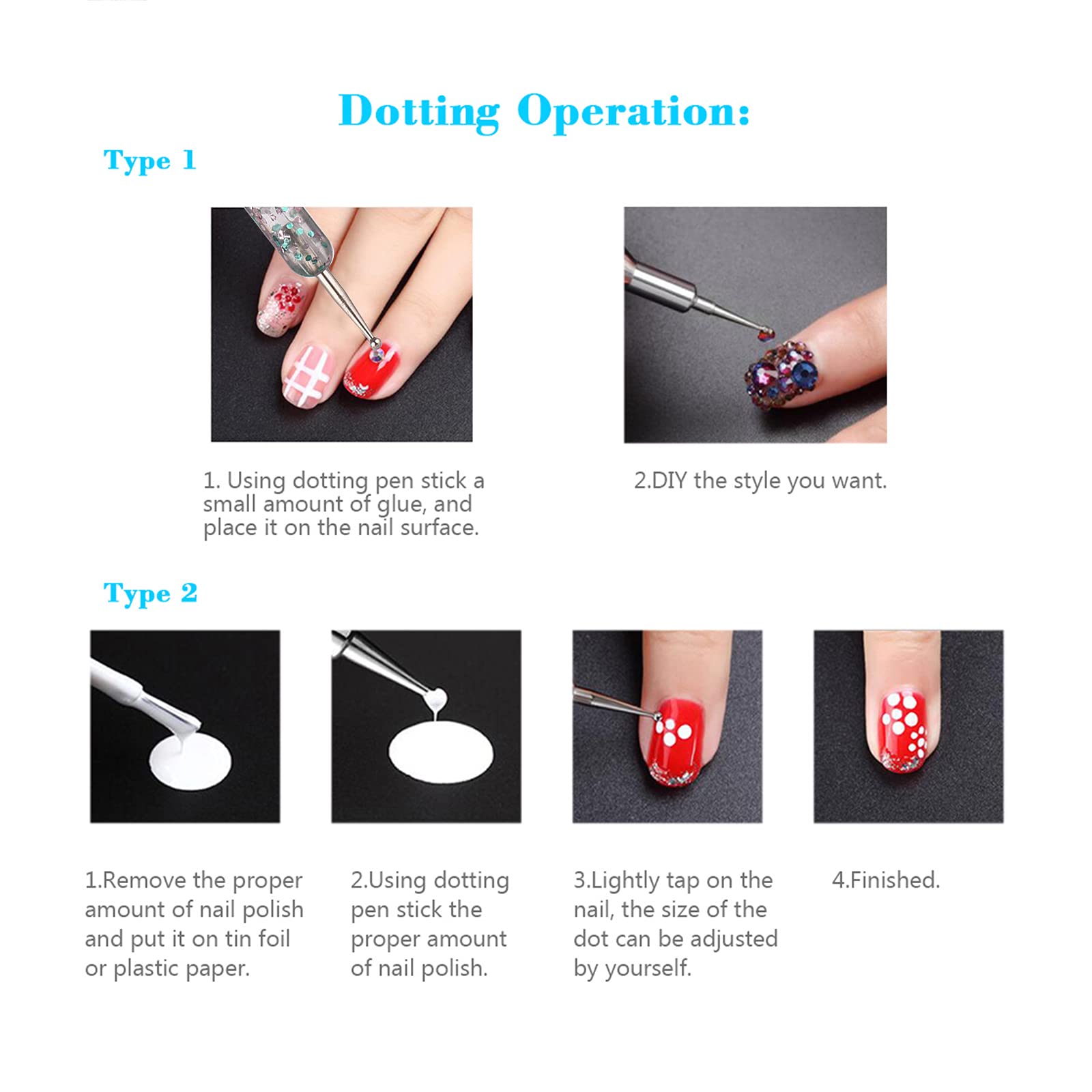 Dotting Operation:

Type 1

1. Using dotting pen stick a small amount of glue, and place it on the nail surface.

2.DIY the style you want.

Type 2

1.Remove the proper amount of nail polish and put it on tin foil or plastic paper.

2.Using dotting pen stick the proper amount of nail polish.

3.Lightly tap on the nail, the size of the dot can be adjusted by yourself.

4.Finished.