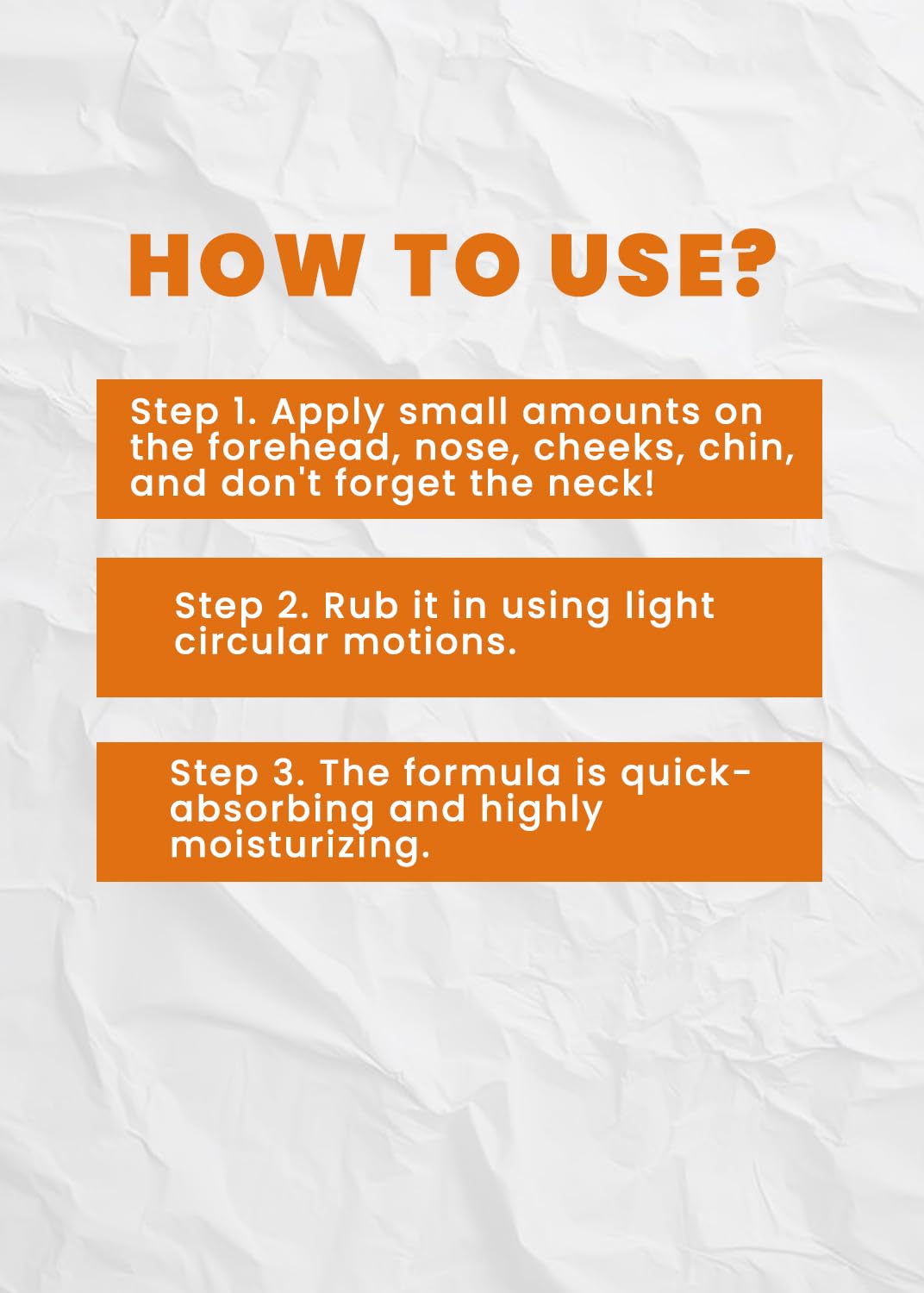 HOW TO USE?

Step 1. Apply small amounts on the forehead, nose, cheeks, chin, and don't forget the neck!

Step 2. Rub it in using light circular motions.

Step 3. The formula is quick-absorbing and highly moisturizing.