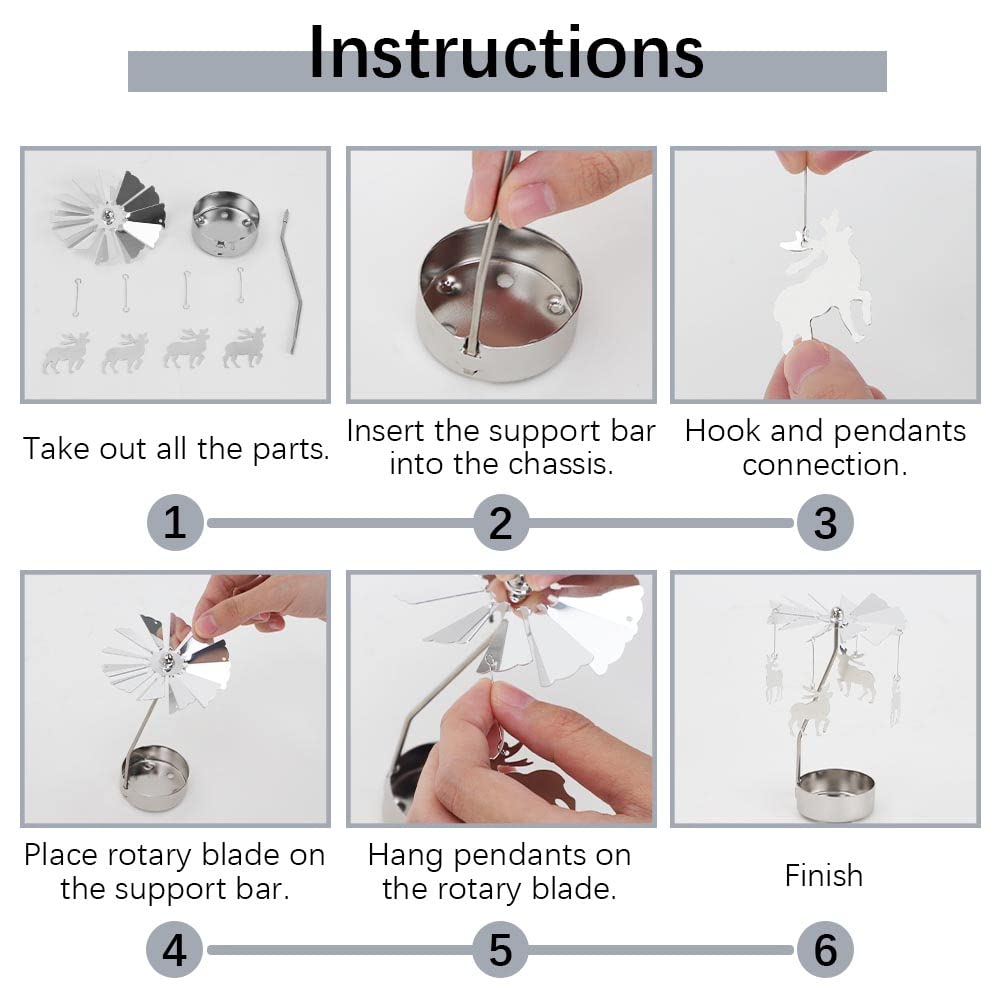 Instructions

Take out all the parts.

Insert the support bar into the chassis.

Hook and pendants connection.

1

2

3

Place rotary blade on the support bar.

Hang pendants on the rotary blade.

Finish

4

5

6