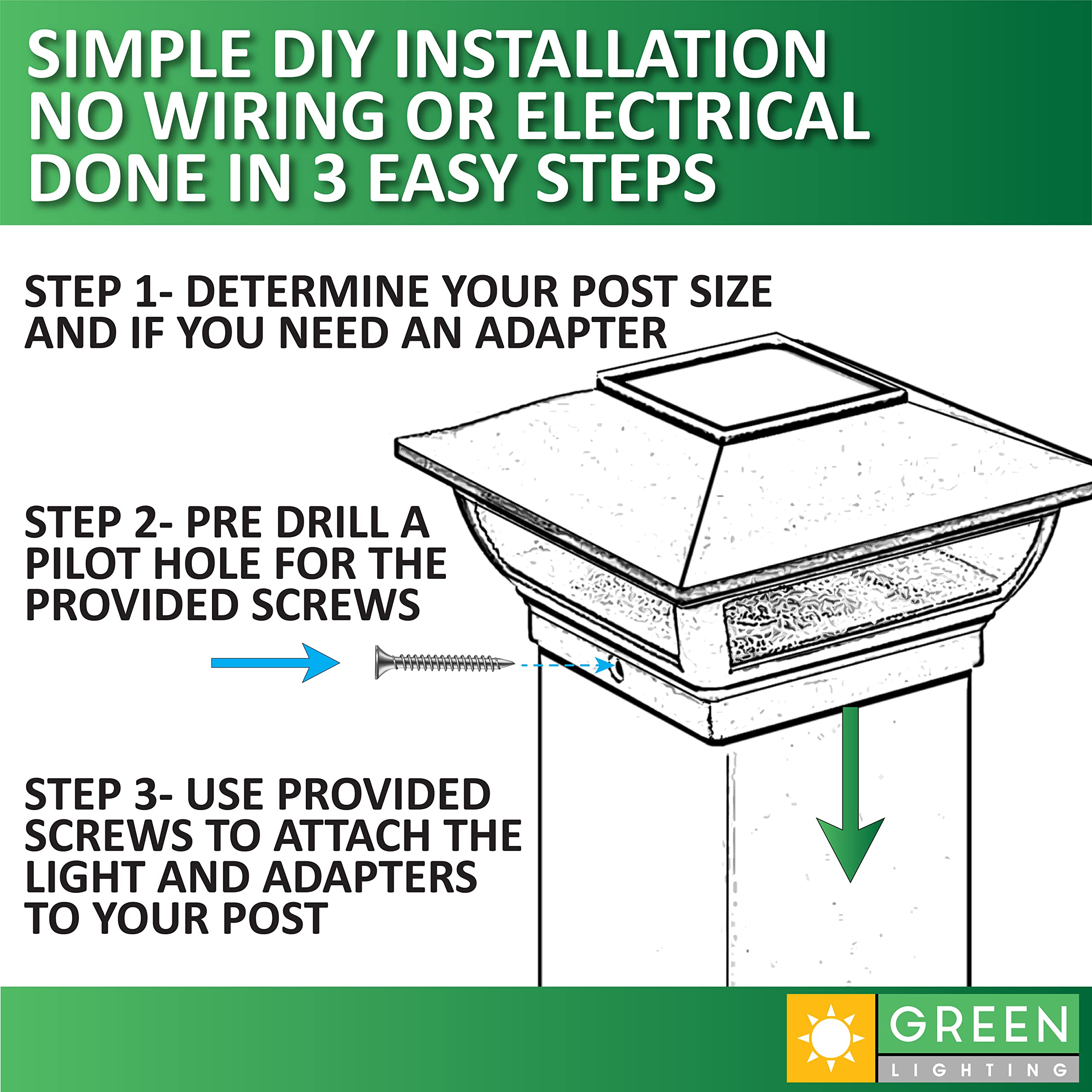 SIMPLE DIY INSTALLATION
NO WIRING OR ELECTRICAL
DONE IN 3 EASY STEPS

STEP 1- DETERMINE YOUR POST SIZE AND IF YOU NEED AN ADAPTER

STEP 2- PRE DRILL A PILOT HOLE FOR THE PROVIDED SCREWS

STEP 3- USE PROVIDED SCREWS TO ATTACH THE LIGHT AND ADAPTERS TO YOUR POST

GREEN
LIGHTING