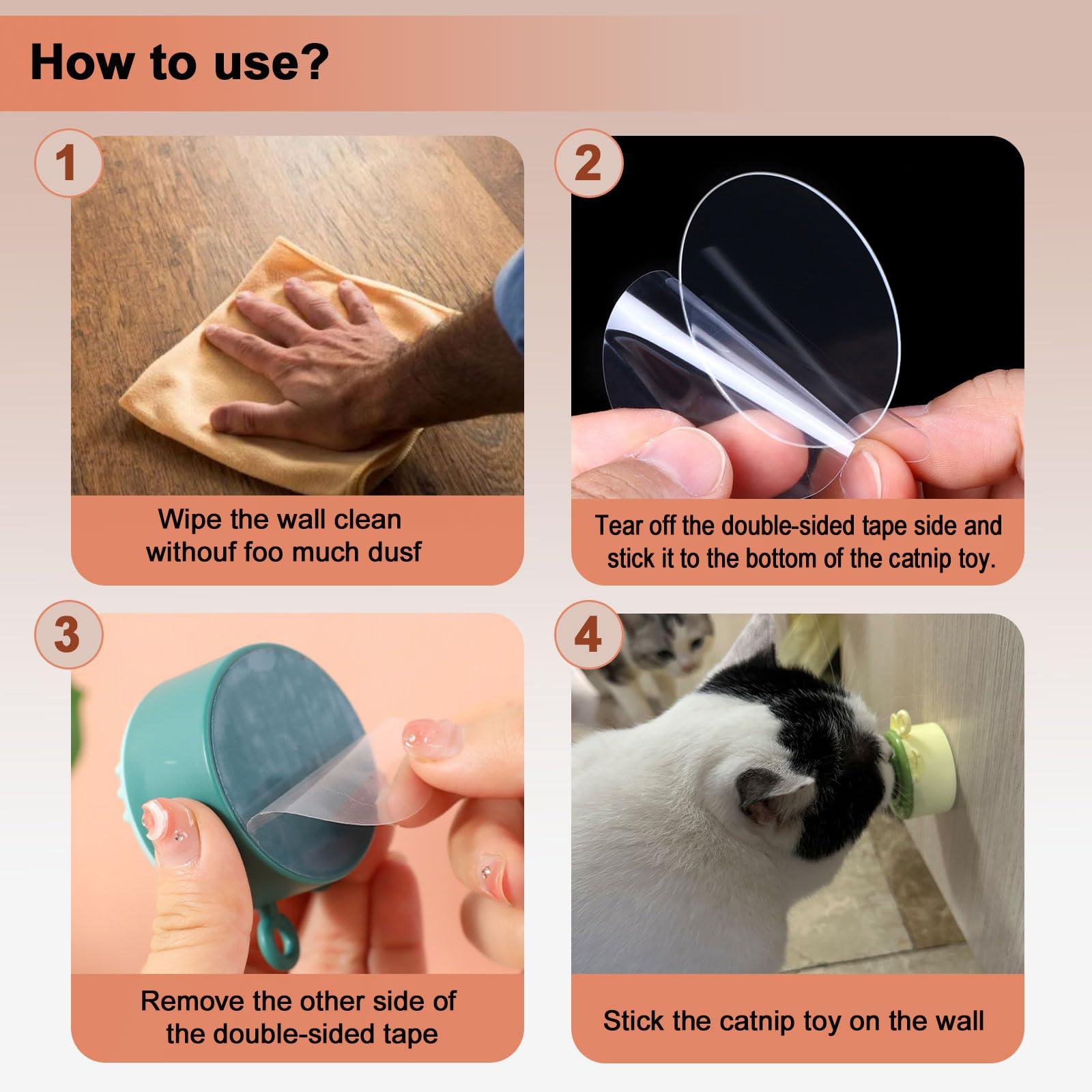 How to use?

1

Wipe the wall clean withouf foo much dusf

2

Tear off the double-sided tape side and stick it to the bottom of the catnip toy.

3

Remove the other side of the double-sided tape

4

Stick the catnip toy on the wall