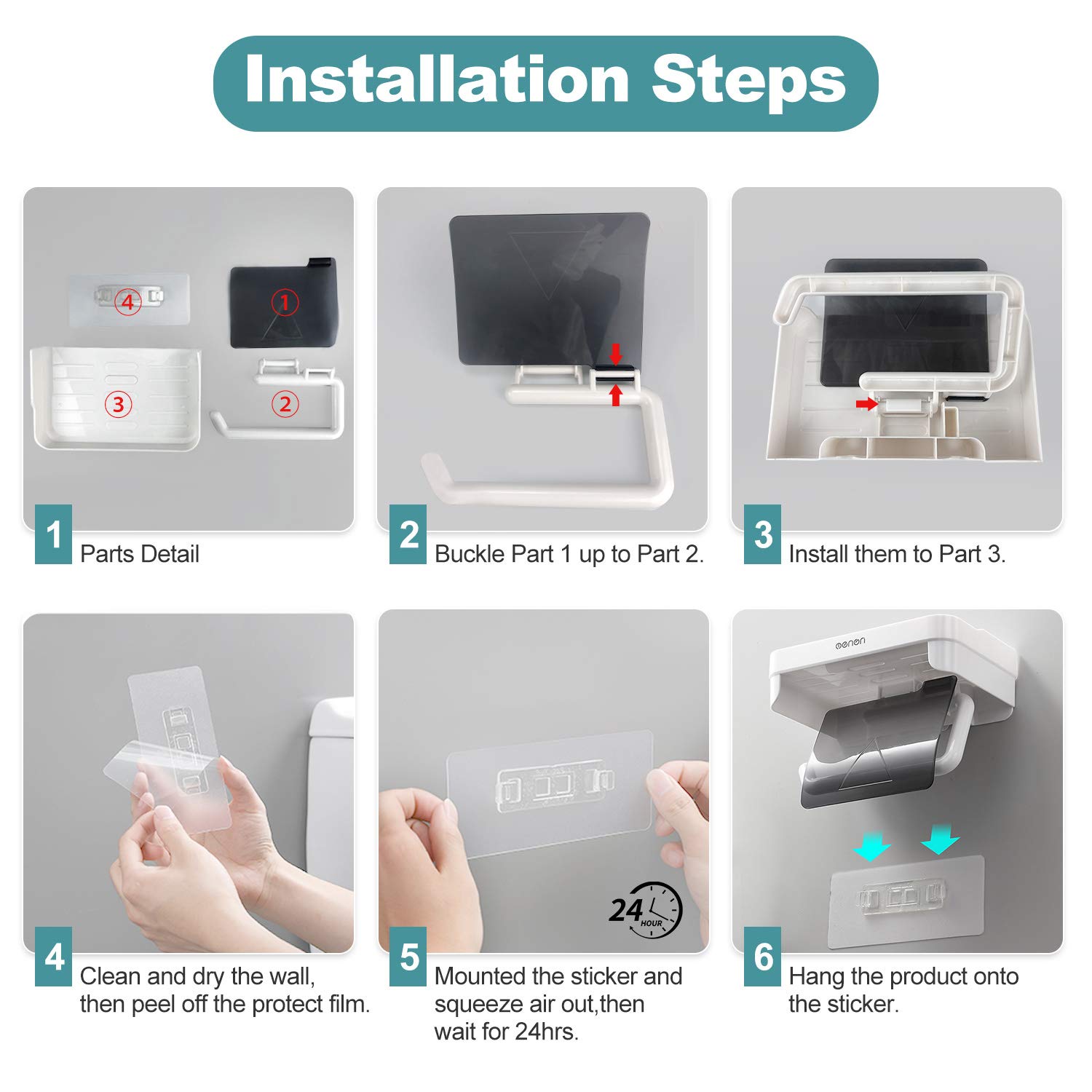 Installation Steps

4 ① ③ ②

1 Parts Detail

2 Buckle Part 1 up to Part 2.

3 Install them to Part 3.

4 Clean and dry the wall, then peel off the protect film.

24 HOUR

5 Mounted the sticker and squeeze air out,then wait for 24hrs.

oenon

6 Hang the product onto the sticker.