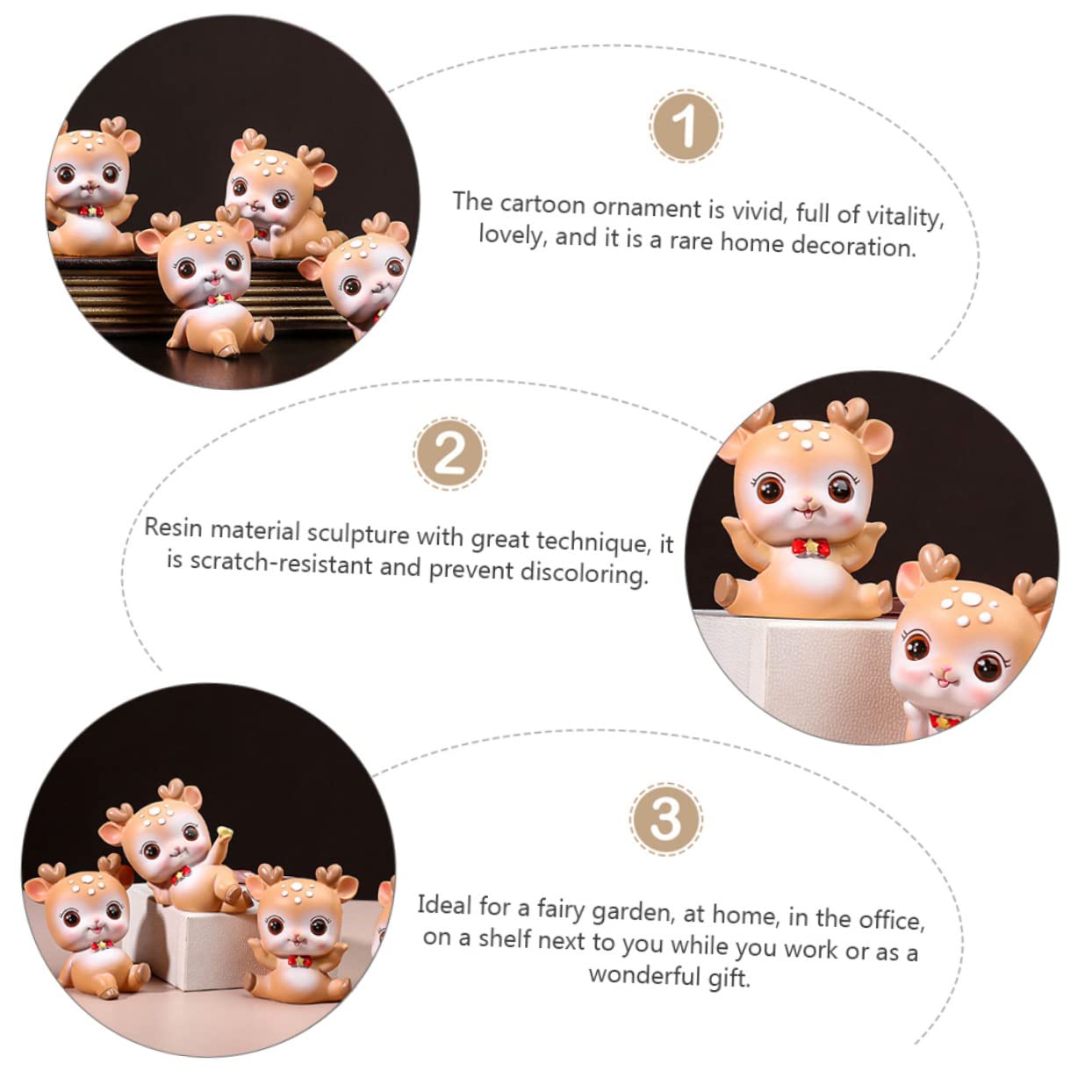 1

The cartoon ornament is vivid, full of vitality, lovely, and it is a rare home decoration.

2

Resin material sculpture with great technique, it is scratch-resistant and prevent discoloring.

3

Ideal for a fairy garden, at home, in the office, on a shelf next to you while you work or as a wonderful gift.