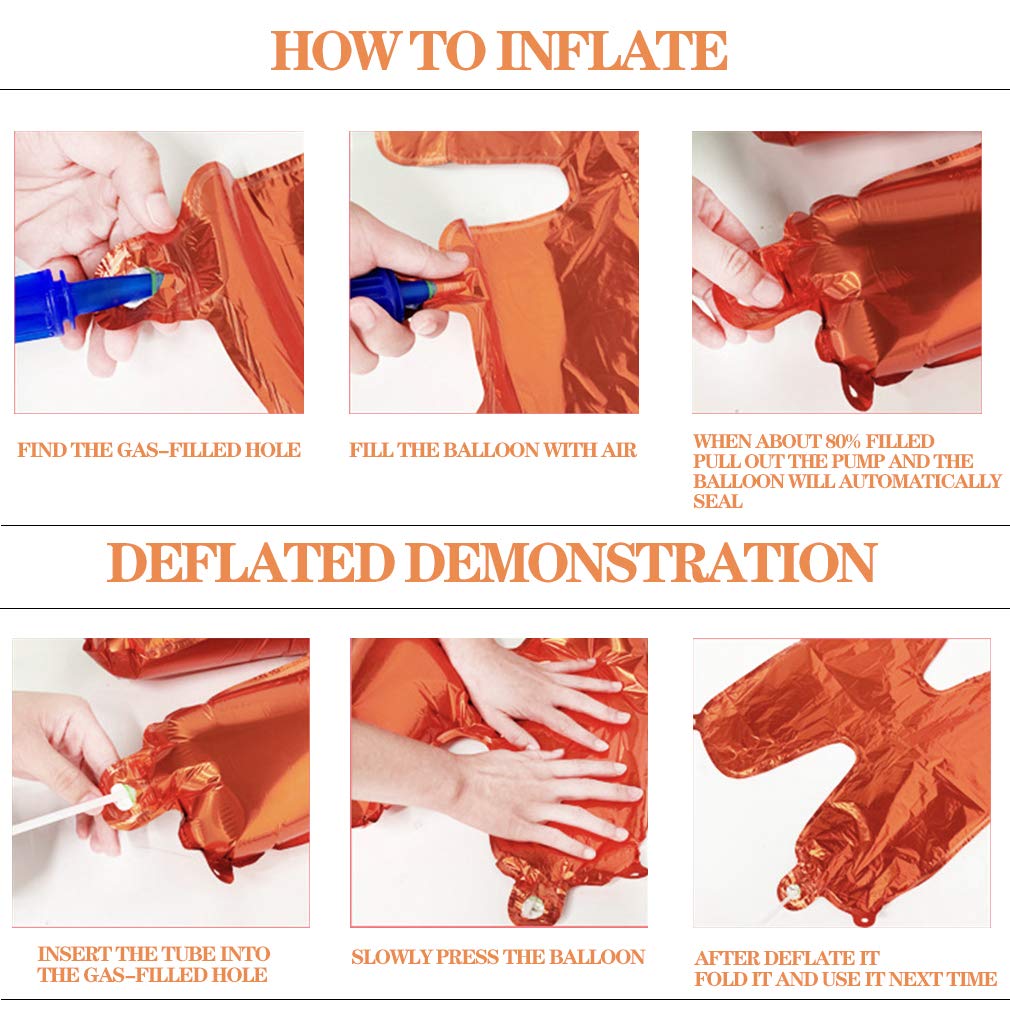 HOW TO INFLATE

FIND THE GAS–FILLED HOLE

FILL THE BALLOON WITH AIR

WHEN ABOUT 80% FILLED PULL OUT THE PUMP AND THE BALLOON WILL AUTOMATICALLY SEAL

DEFLATED DEMONSTRATION

INSERT THE TUBE INTO THE GAS–FILLED HOLE

SLOWLY PRESS THE BALLOON

AFTER DEFLATE IT FOLD IT AND USE IT NEXT TIME