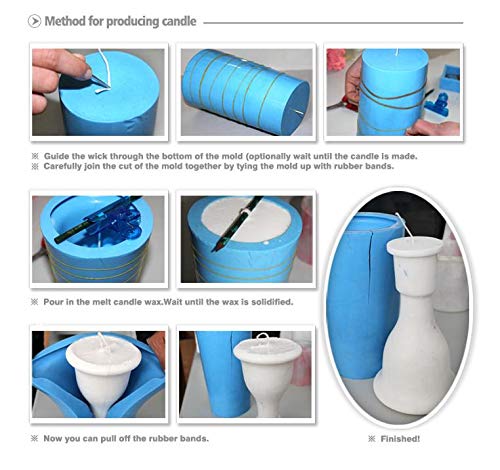 Method for producing candle

※ Guide the wick through the bottom of the mold (optionally wait until the candle is made.
※ Carefully join the cut of the mold together by tying the mold up with rubber bands.

※ Pour in the melt candle wax.Wait until the wax is solidified.

※ Now you can pull off the rubber bands.

※ Finished!