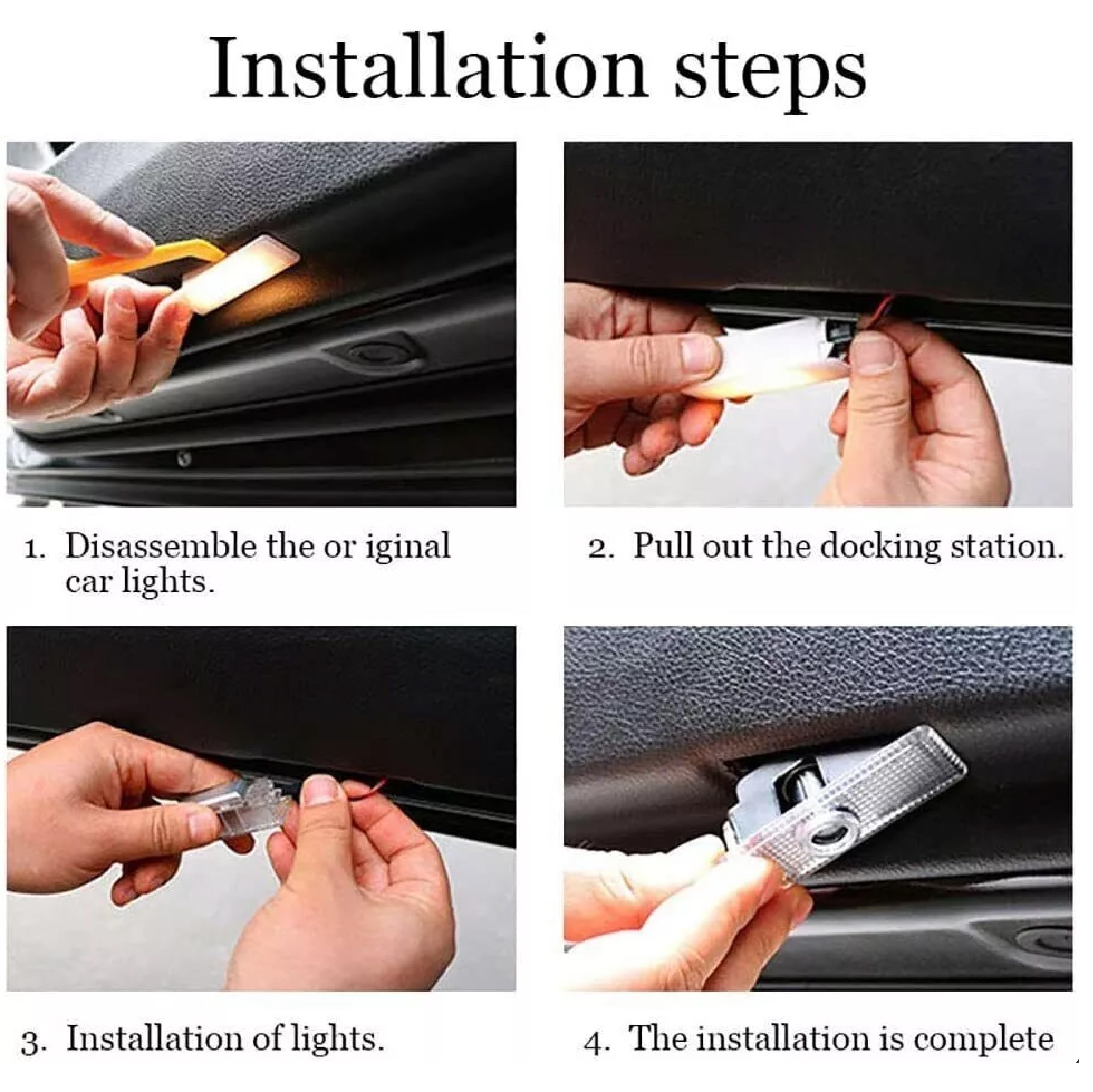 Installation steps

1. Disassemble the or iginal car lights.

2. Pull out the docking station.

3. Installation of lights.

4. The installation is complete