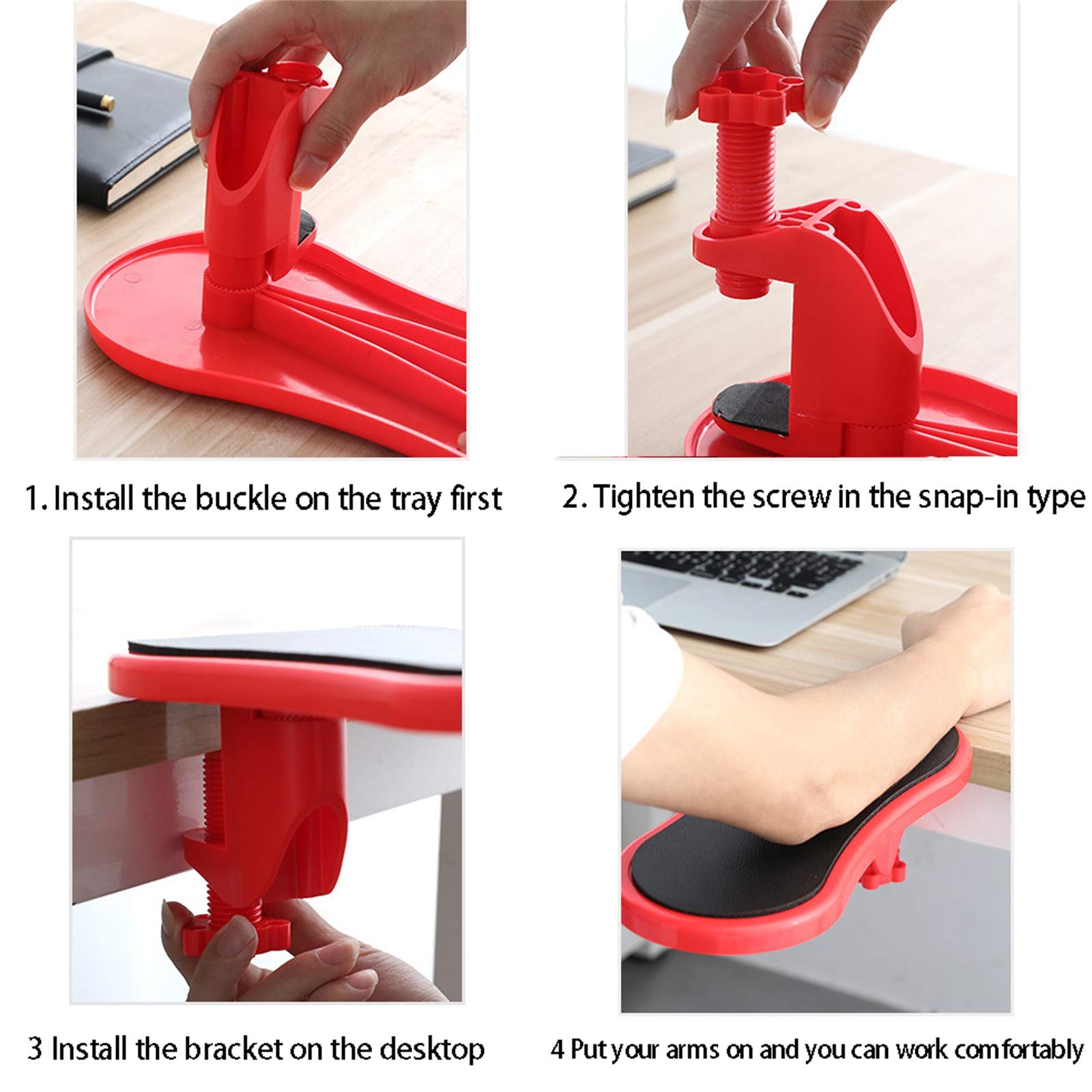 1. Install the buckle on the tray first

2. Tighten the screw in the snap-in type

3 Install the bracket on the desktop

4 Put your arms on and you can work comfortably