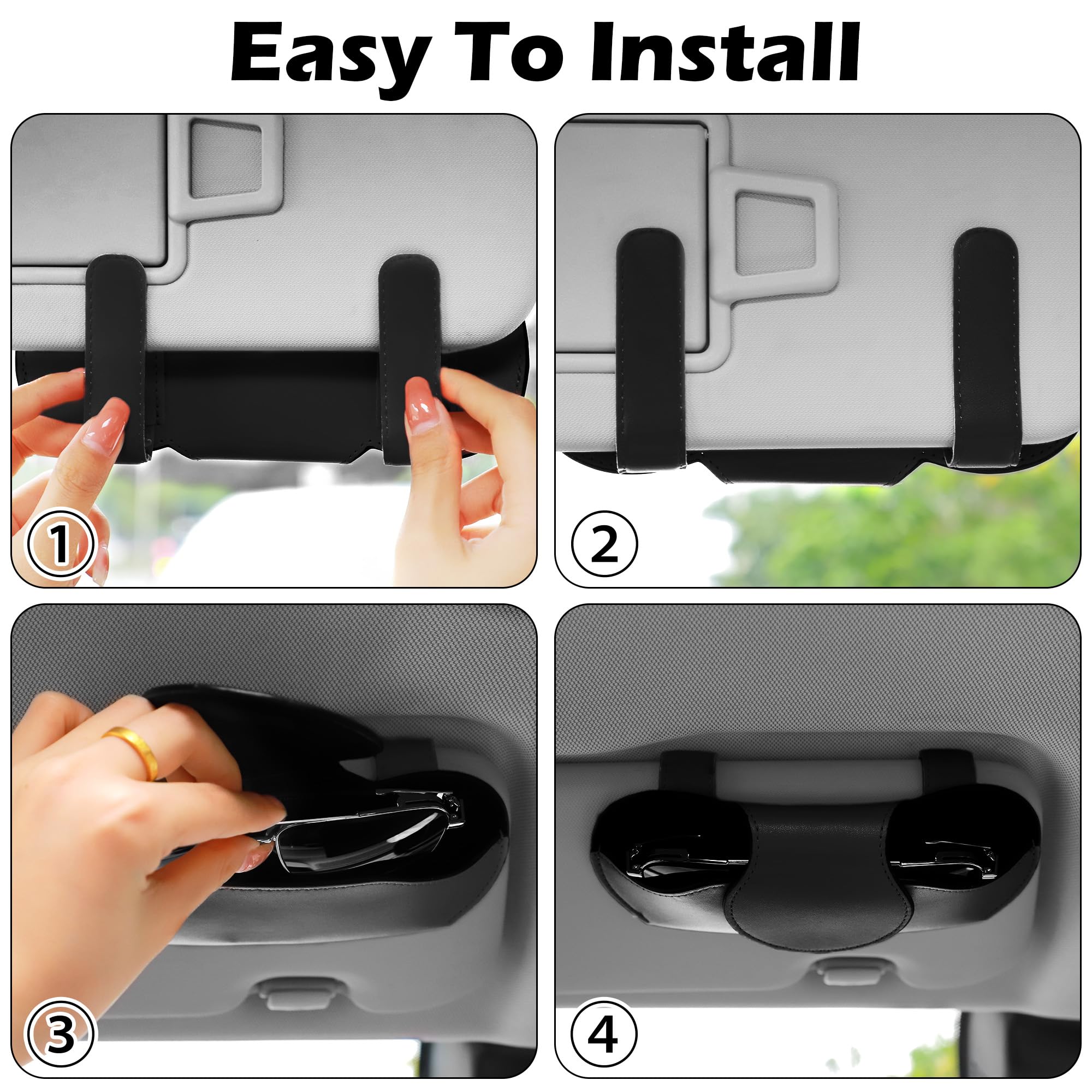 Easy To Install

1

2

3

4