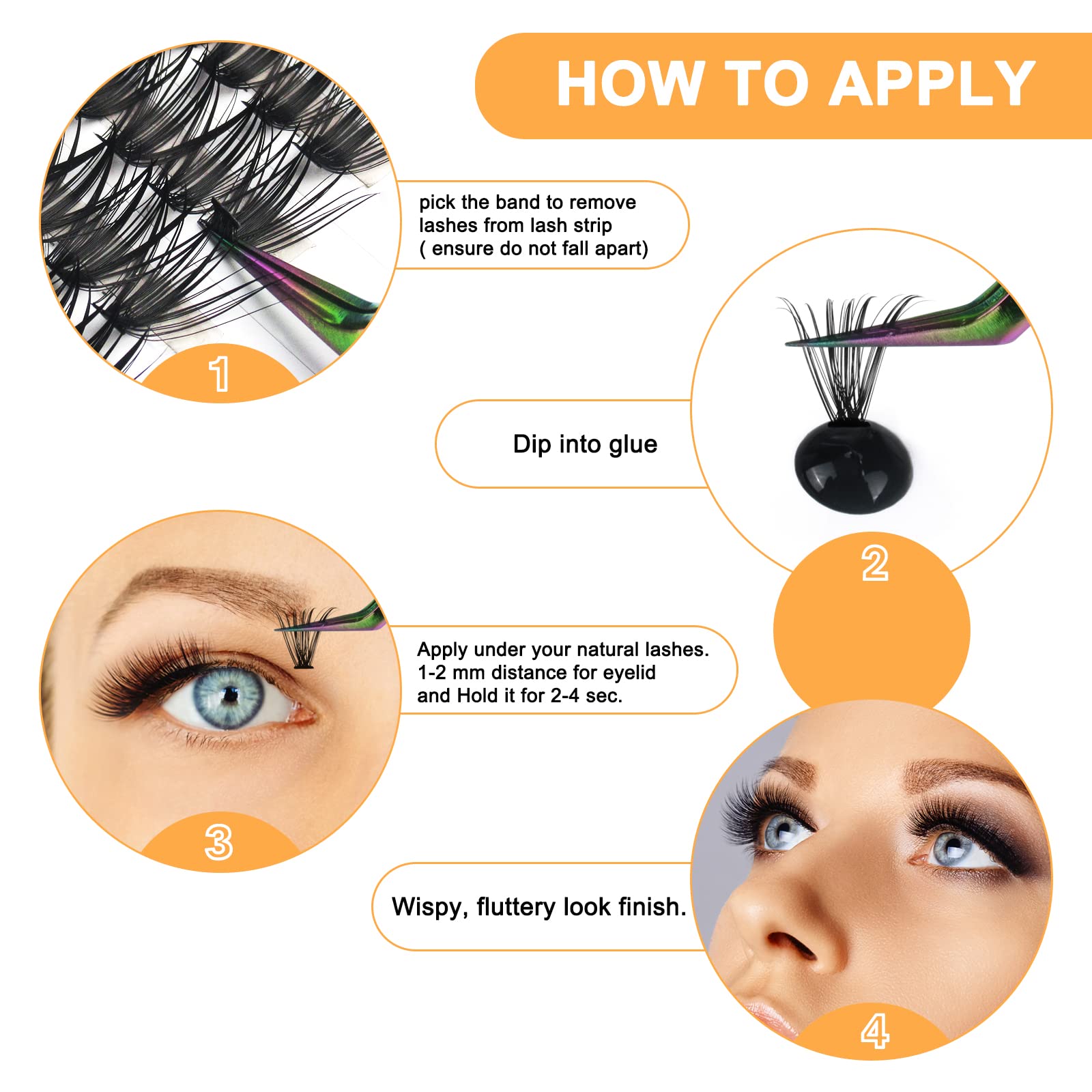 HOW TO APPLY

pick the band to remove lashes from lash strip ( ensure do not fall apart)

1

Dip into glue

2

Apply under your natural lashes. 1-2 mm distance for eyelid and Hold it for 2-4 sec.

3

Wispy, fluttery look finish.

4