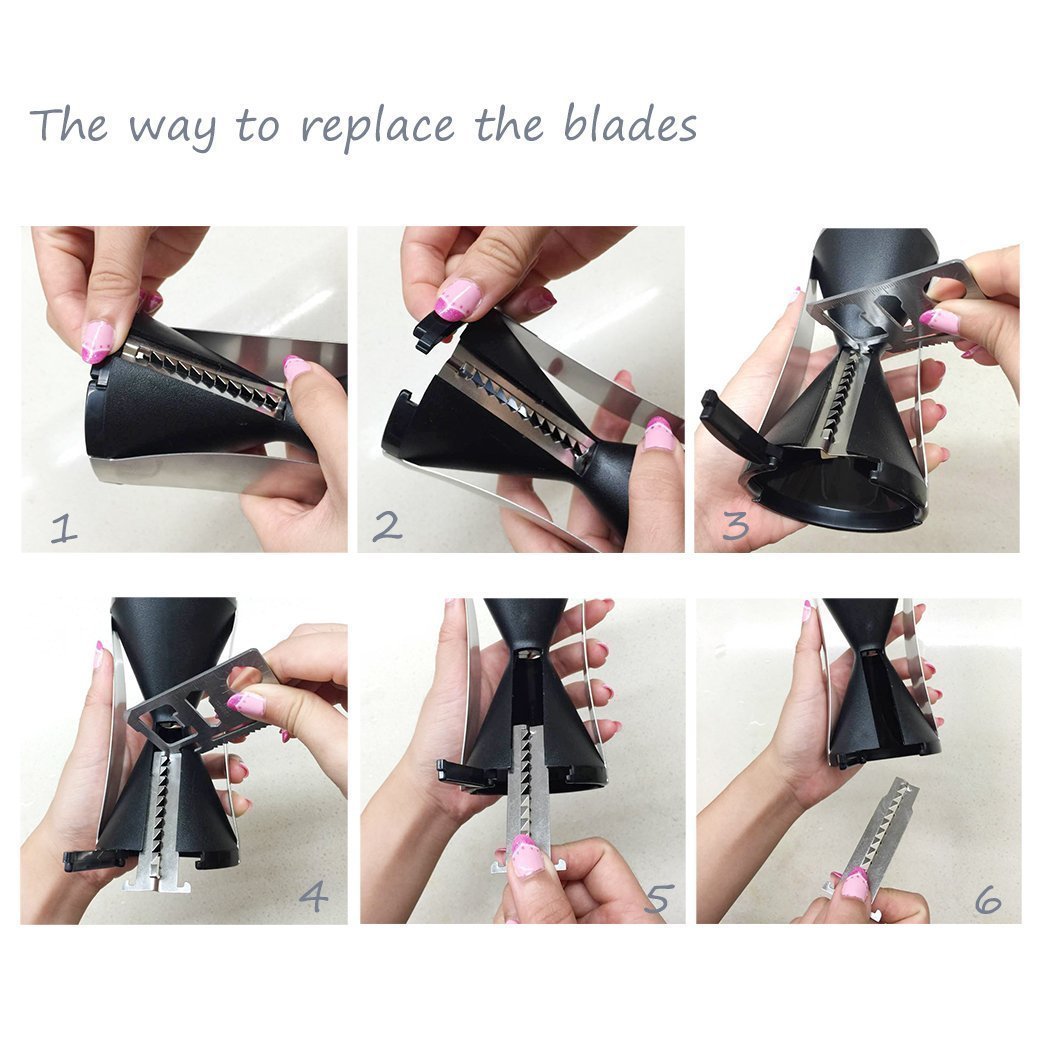 The way to replace the blades

1

2

3

4

5

6