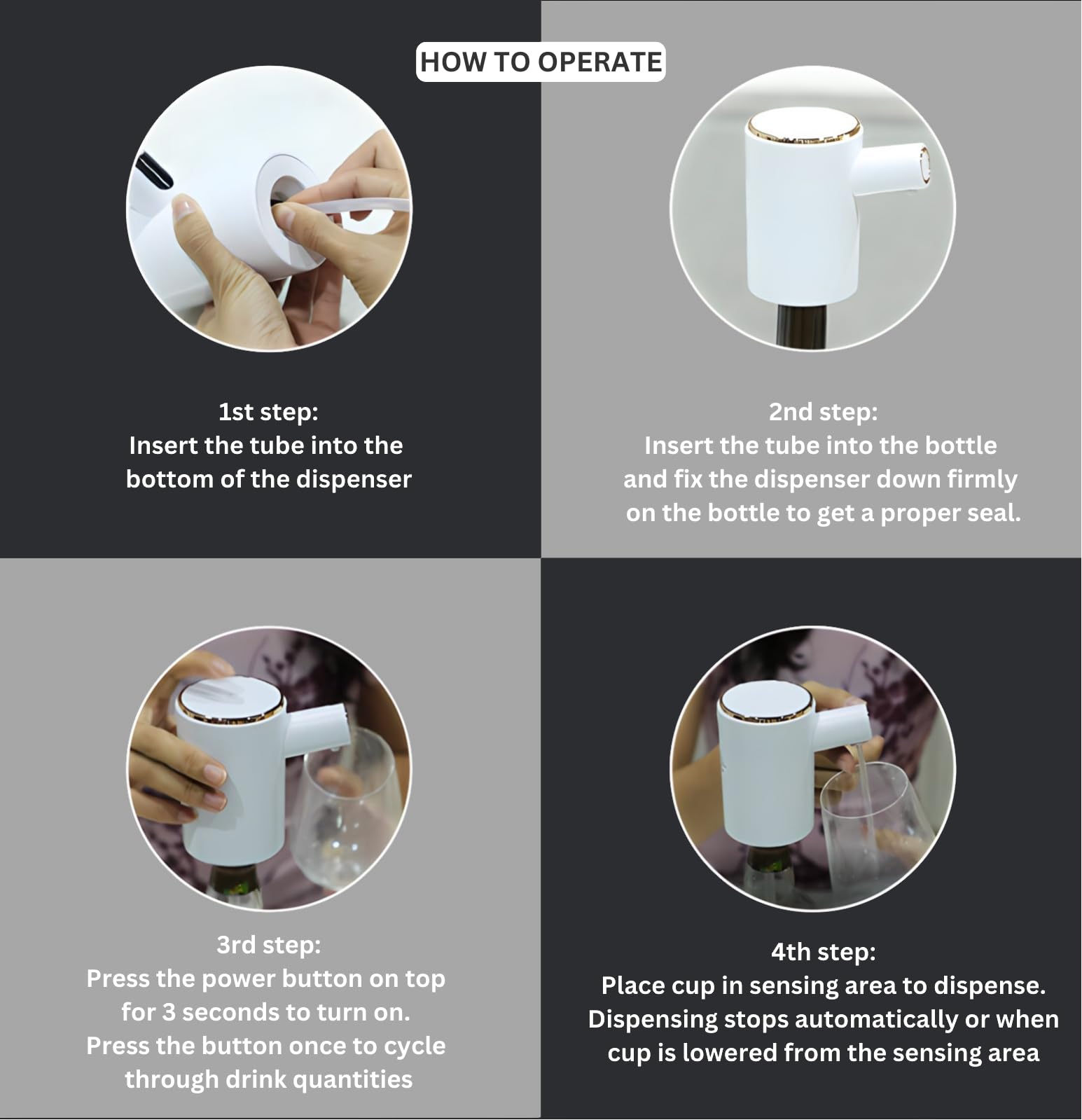 HOW TO OPERATE

1st step:
Insert the tube into the bottom of the dispenser

2nd step:
Insert the tube into the bottle and fix the dispenser down firmly on the bottle to get a proper seal.

3rd step:
Press the power button on top for 3 seconds to turn on. Press the button once to cycle through drink quantities

4th step:
Place cup in sensing area to dispense. Dispensing stops automatically or when cup is lowered from the sensing area