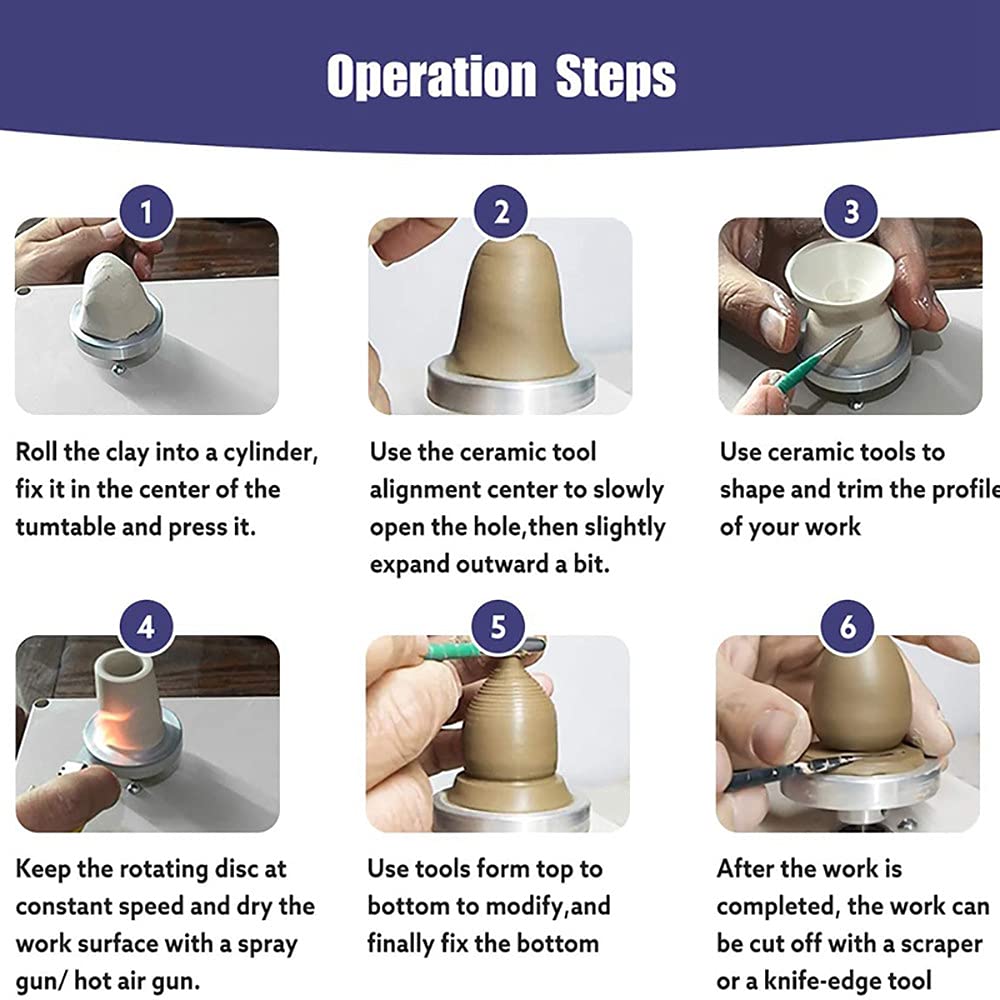 Operation Steps

1

Roll the clay into a cylinder, fix it in the center of the tumtable and press it.

2

Use the ceramic tool alignment center to slowly open the hole,then slightly expand outward a bit.

3

Use ceramic tools to shape and trim the profile of your work

4

Keep the rotating disc at constant speed and dry the work surface with a spray gun/ hot air gun.

5

Use tools form top to bottom to modify,and finally fix the bottom

6

After the work is completed, the work can be cut off with a scraper or a knife-edge tool