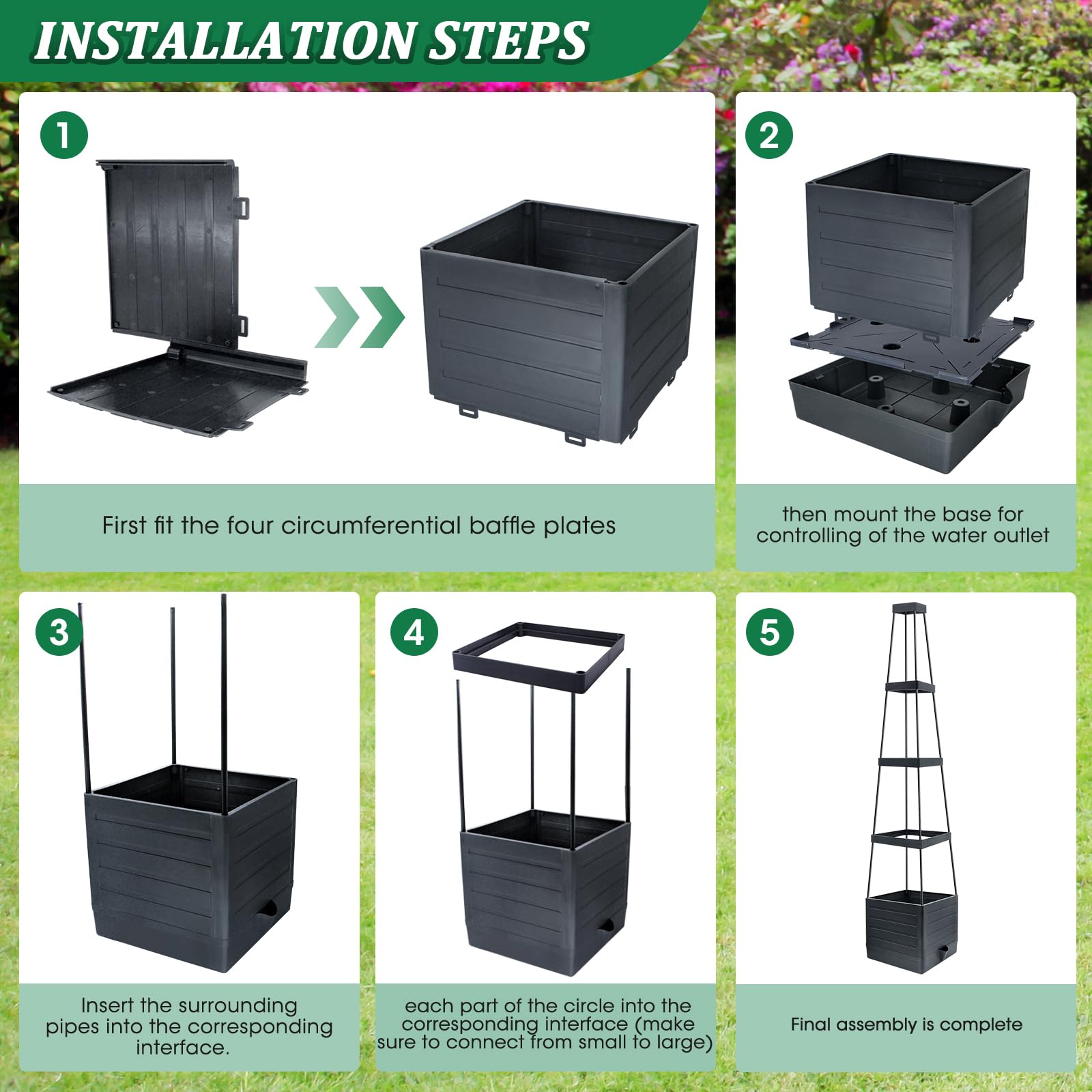 INSTALLATION STEPS

1

First fit the four circumferential baffle plates

2

then mount the base for controlling of the water outlet

3

Insert the surrounding pipes into the corresponding interface.

4

each part of the circle into the corresponding interface (make sure to connect from small to large)

5

Final assembly is complete