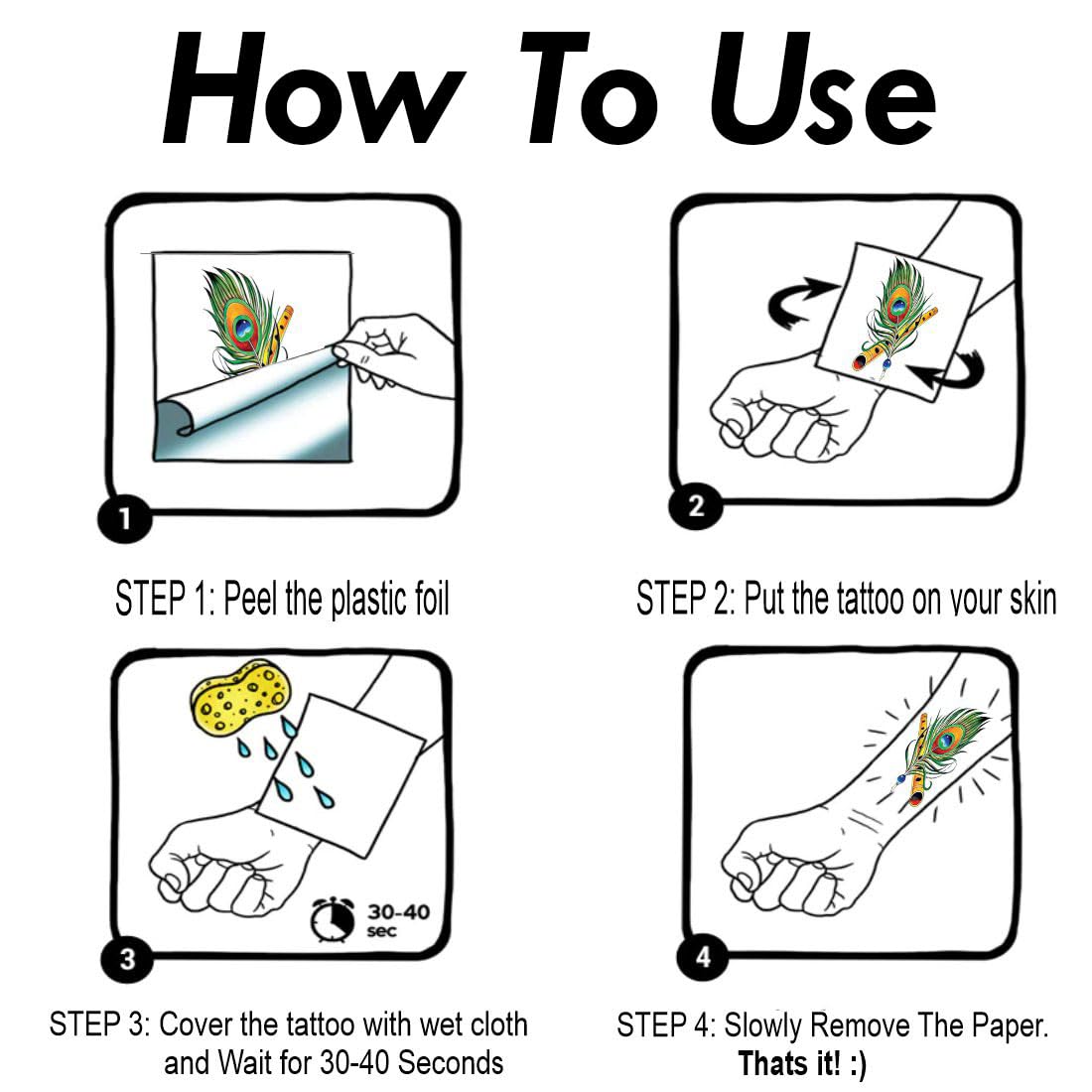 How To Use

1

STEP 1: Peel the plastic foil

2

STEP 2: Put the tattoo on your skin

30-40 sec

3

STEP 3: Cover the tattoo with wet cloth and Wait for 30-40 Seconds

4

STEP 4: Slowly Remove The Paper. Thats it! :)