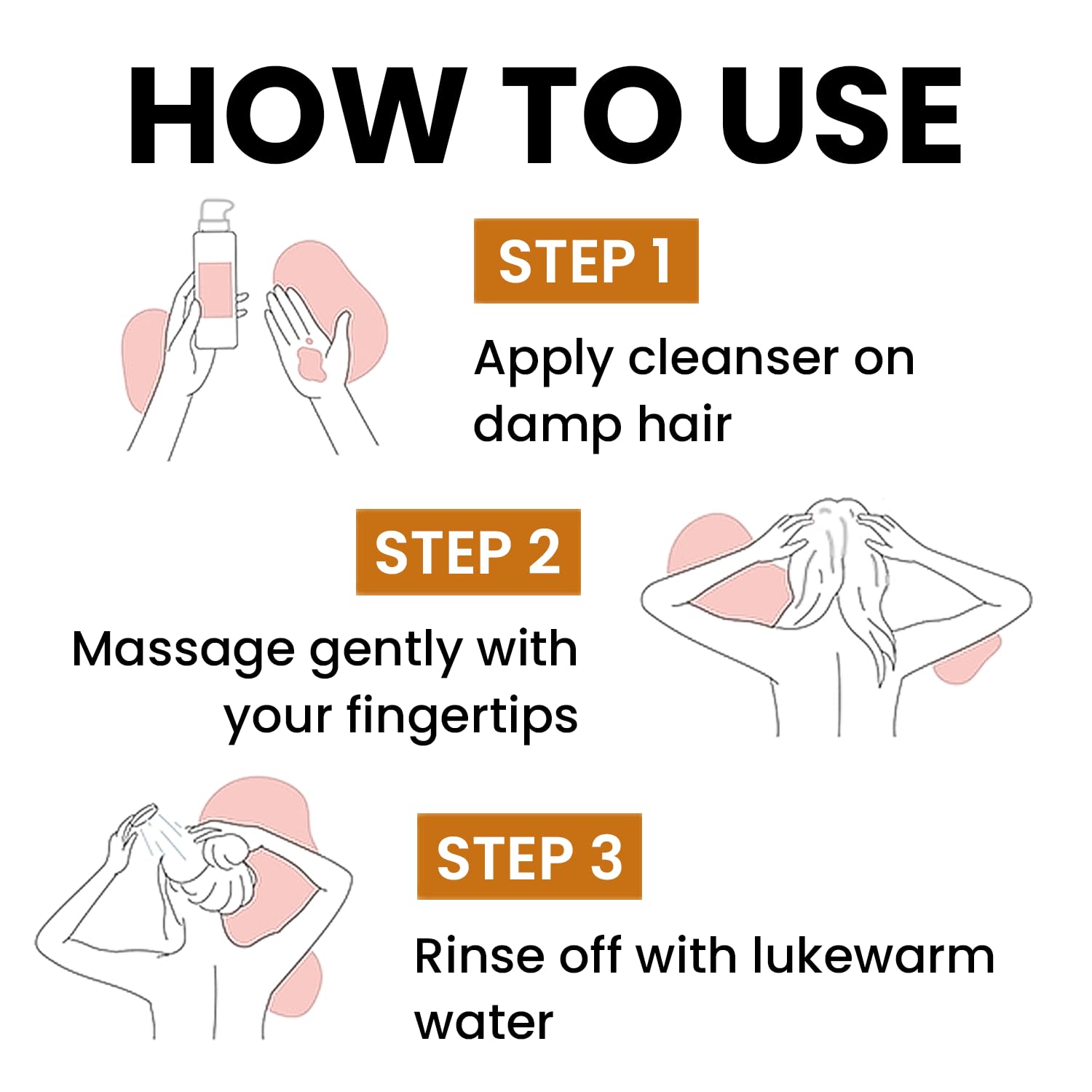 HOW TO USE

STEP 1

Apply cleanser on damp hair

STEP 2

Massage gently with your fingertips

STEP 3

Rinse off with lukewarm water