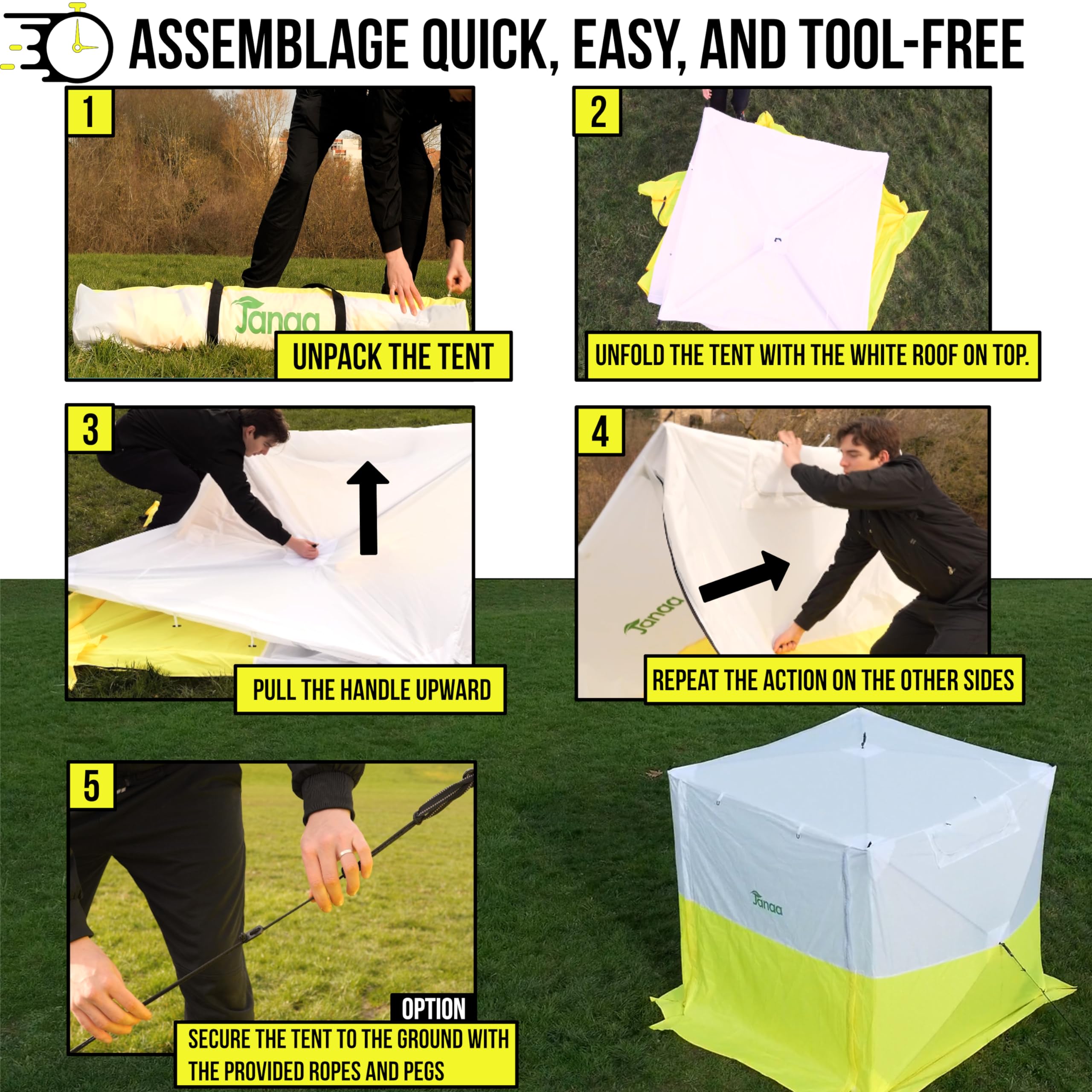 ASSEMBLAGE QUICK, EASY, AND TOOL-FREE

1

Janaa

UNPACK THE TENT

2

UNFOLD THE TENT WITH THE WHITE ROOF ON TOP.

3

PULL THE HANDLE UPWARD

4

Janaa

REPEAT THE ACTION ON THE OTHER SIDES

5

OPTION

SECURE THE TENT TO THE GROUND WITH THE PROVIDED ROPES AND PEGS

Janaa