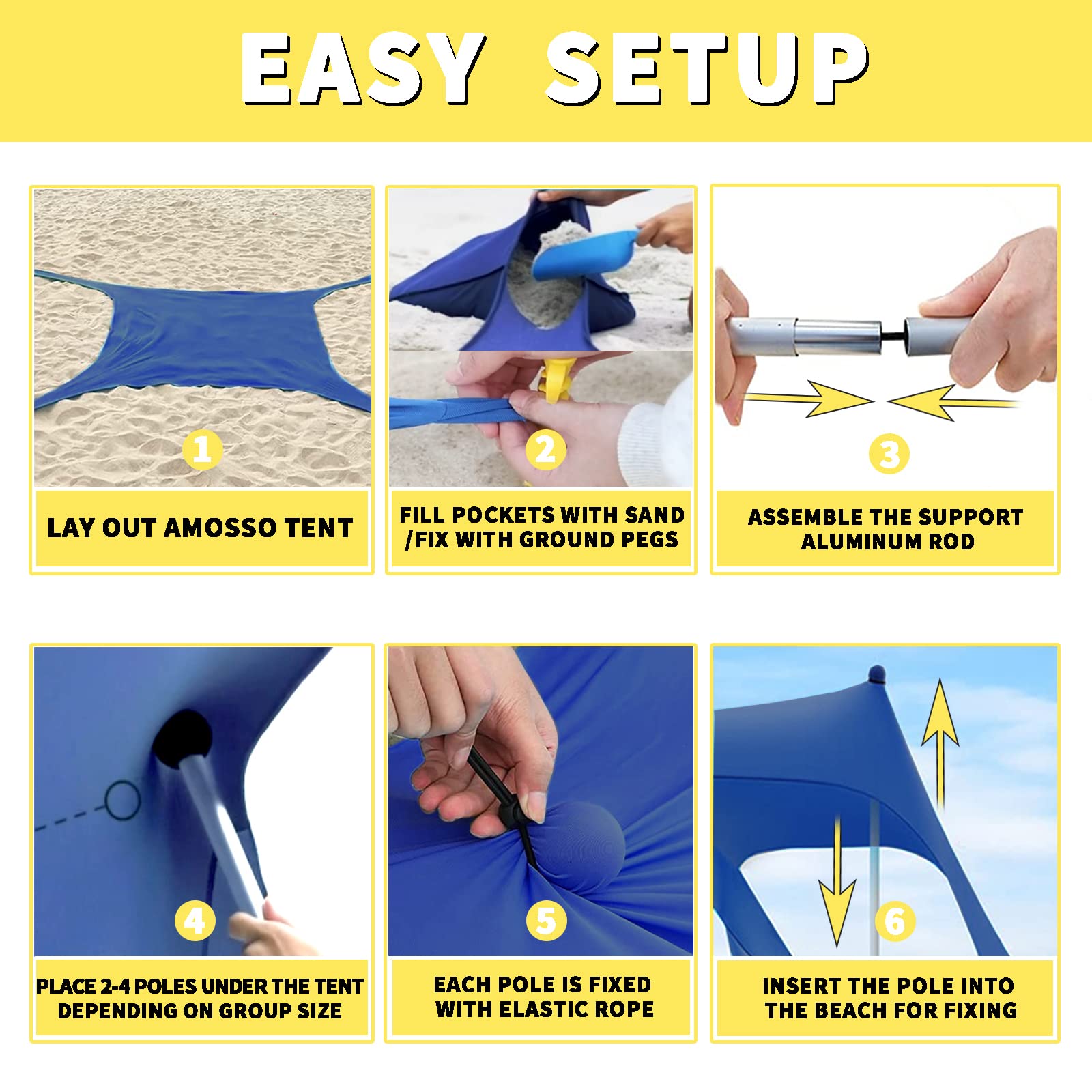 EASY SETUP

1

LAY OUT AMOSSO TENT

2

FILL POCKETS WITH SAND /FIX WITH GROUND PEGS

3

ASSEMBLE THE SUPPORT ALUMINUM ROD

4

PLACE 2-4 POLES UNDER THE TENT DEPENDING ON GROUP SIZE

5

EACH POLE IS FIXED WITH ELASTIC ROPE

6

INSERT THE POLE INTO THE BEACH FOR FIXING