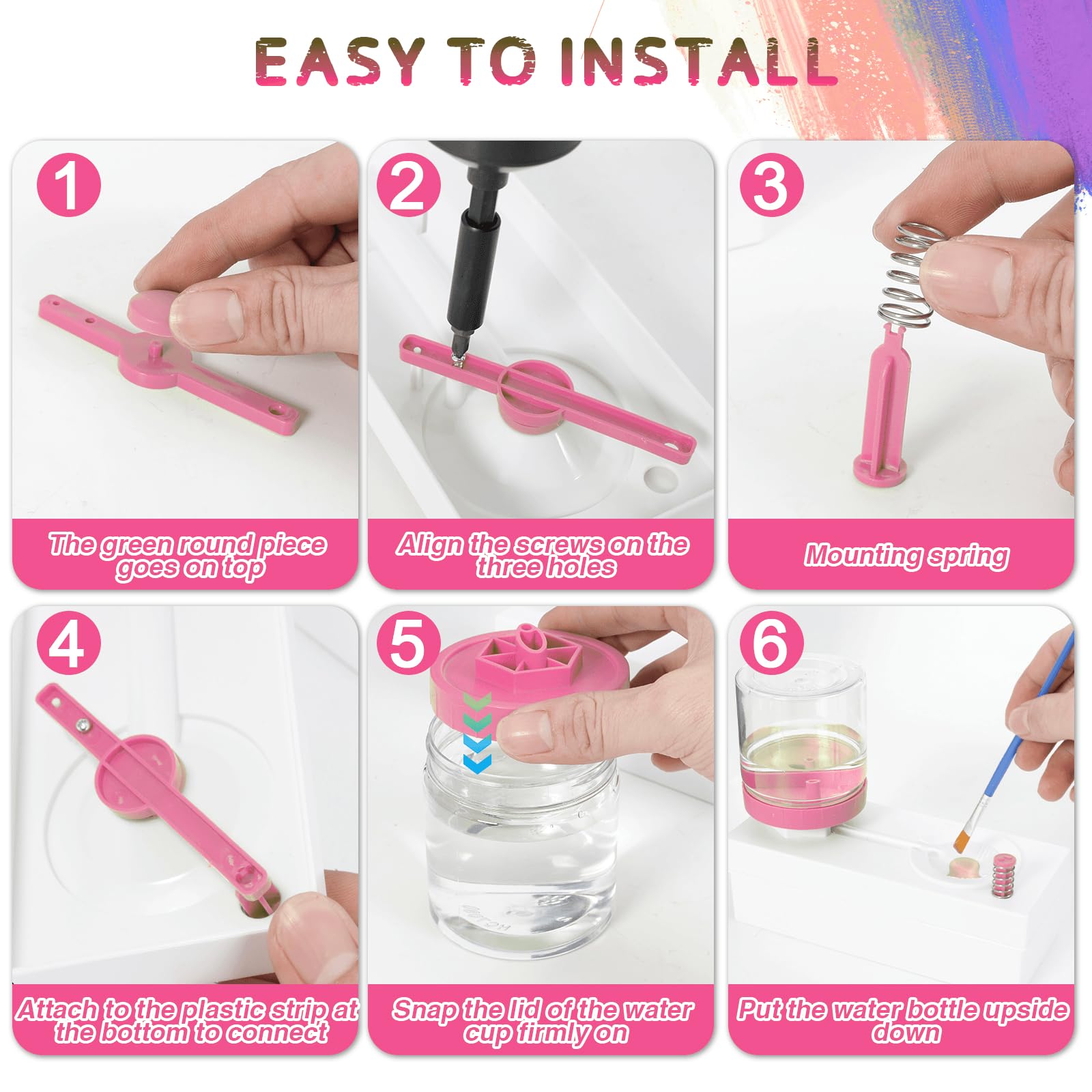 EASY TO INSTALL

1
The green round piece goes on top

2
Align the screws on the three holes

3
Mounting spring

4
Attach to the plastic strip at the bottom to connect

5
Snap the lid of the water cup firmly on

6
Put the water bottle upside down