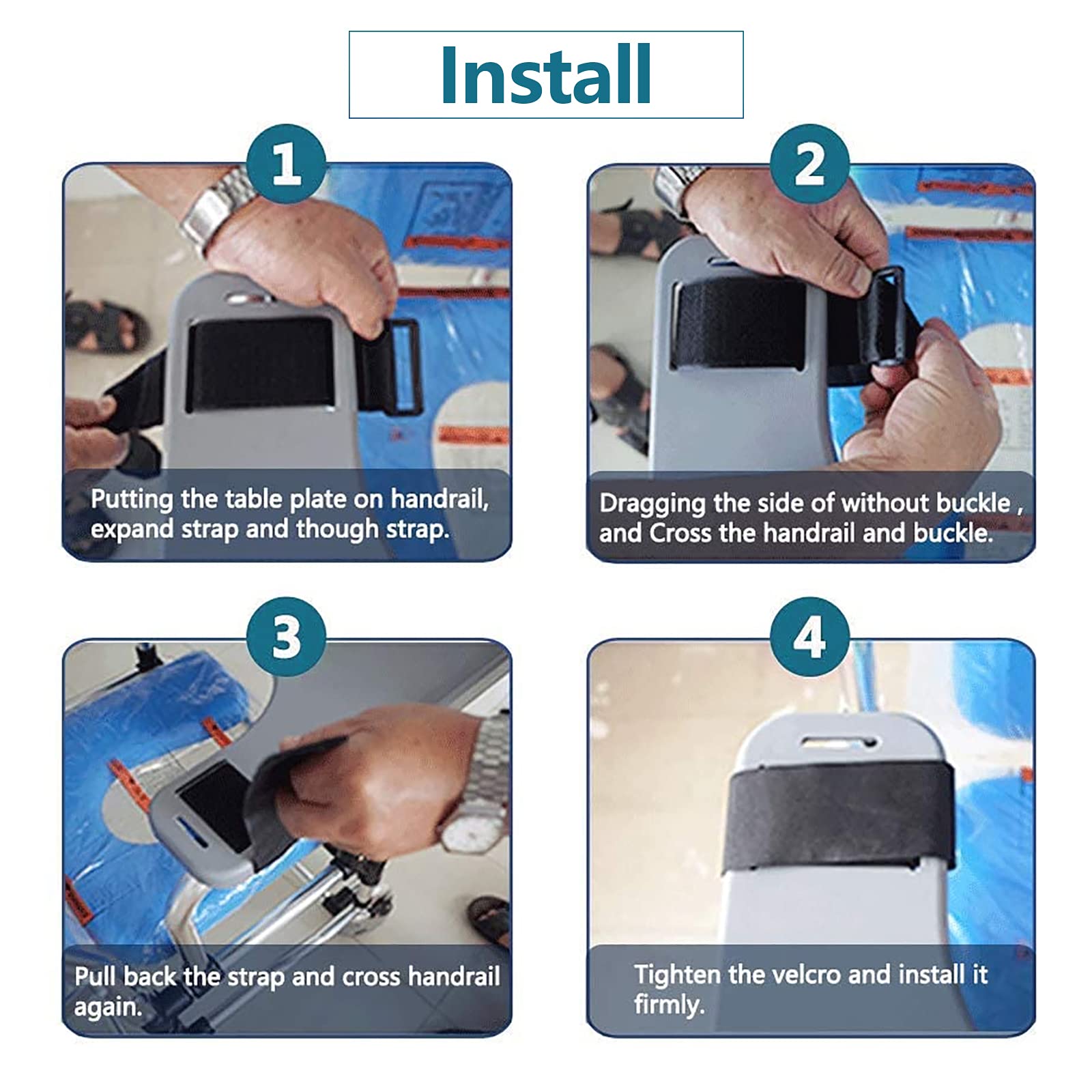 Install

1

Putting the table plate on handrail, expand strap and though strap.

2

Dragging the side of without buckle , and Cross the handrail and buckle.

3

Pull back the strap and cross handrail again.

4

Tighten the velcro and install it firmly.