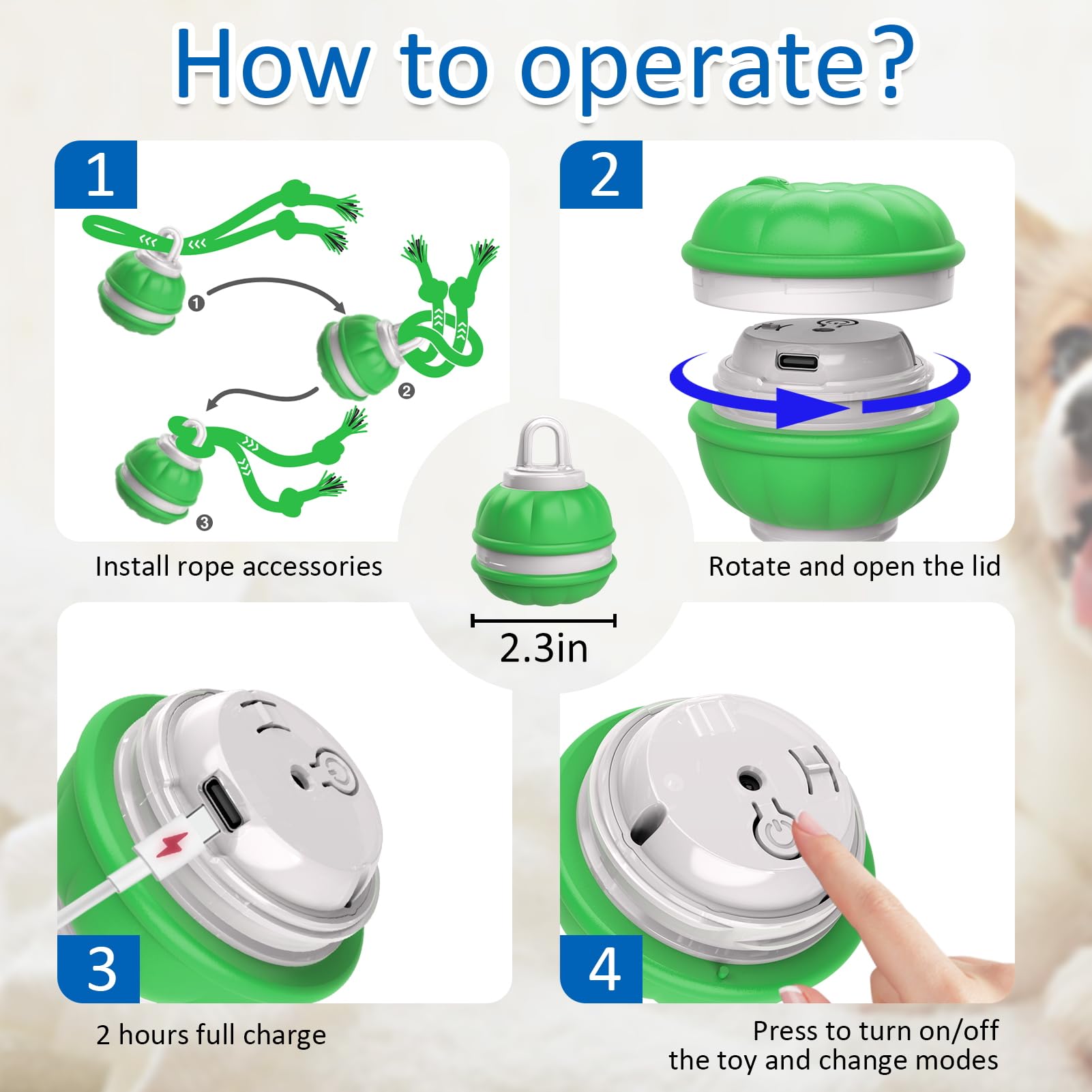 How to operate?

1

❶

❷

❸

Install rope accessories

2

Rotate and open the lid

2.3in

3

2 hours full charge

4

Press to turn on/off the toy and change modes