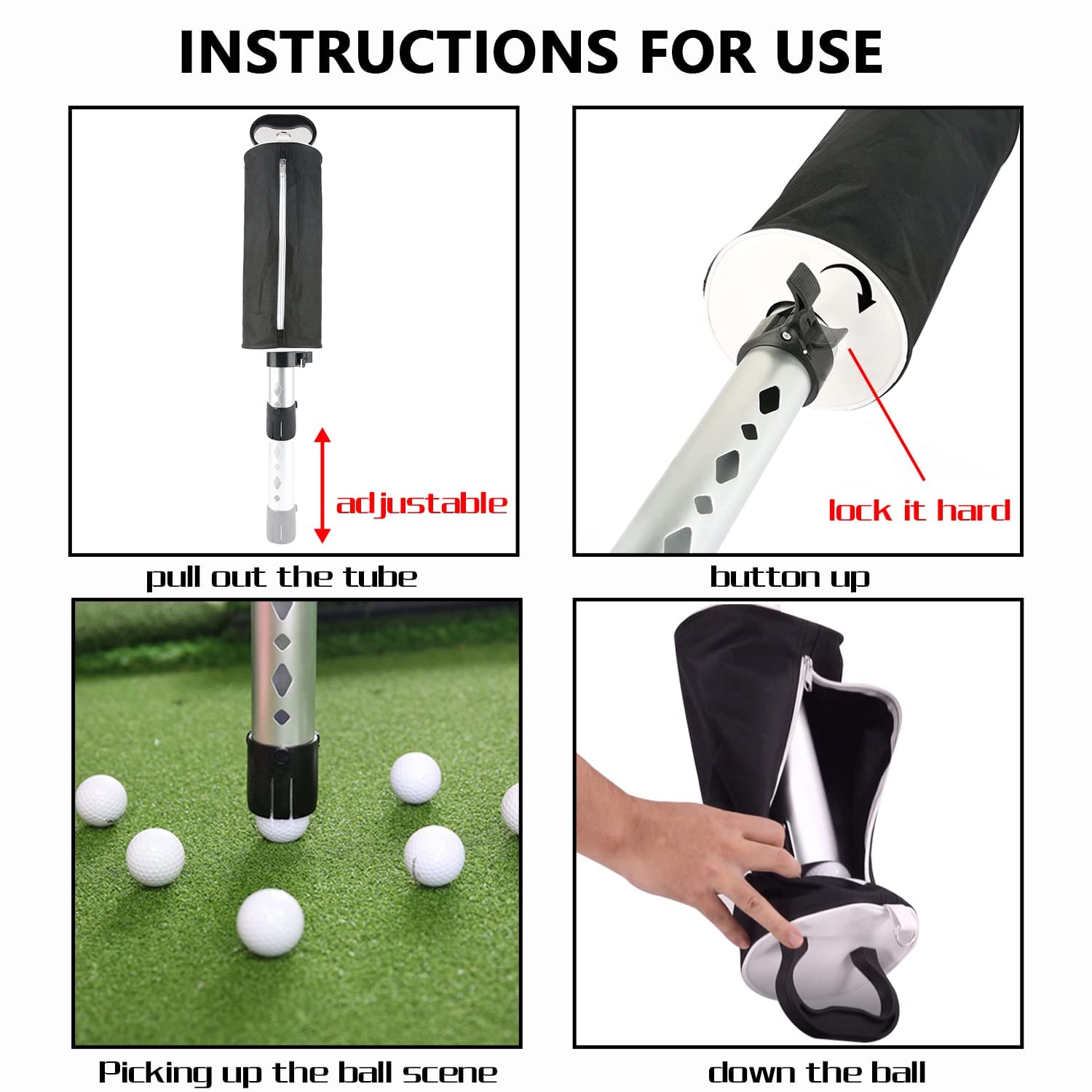 INSTRUCTIONS FOR USE

adjustable

pull out the tube

lock it hard

button up

Picking up the ball scene

down the ball