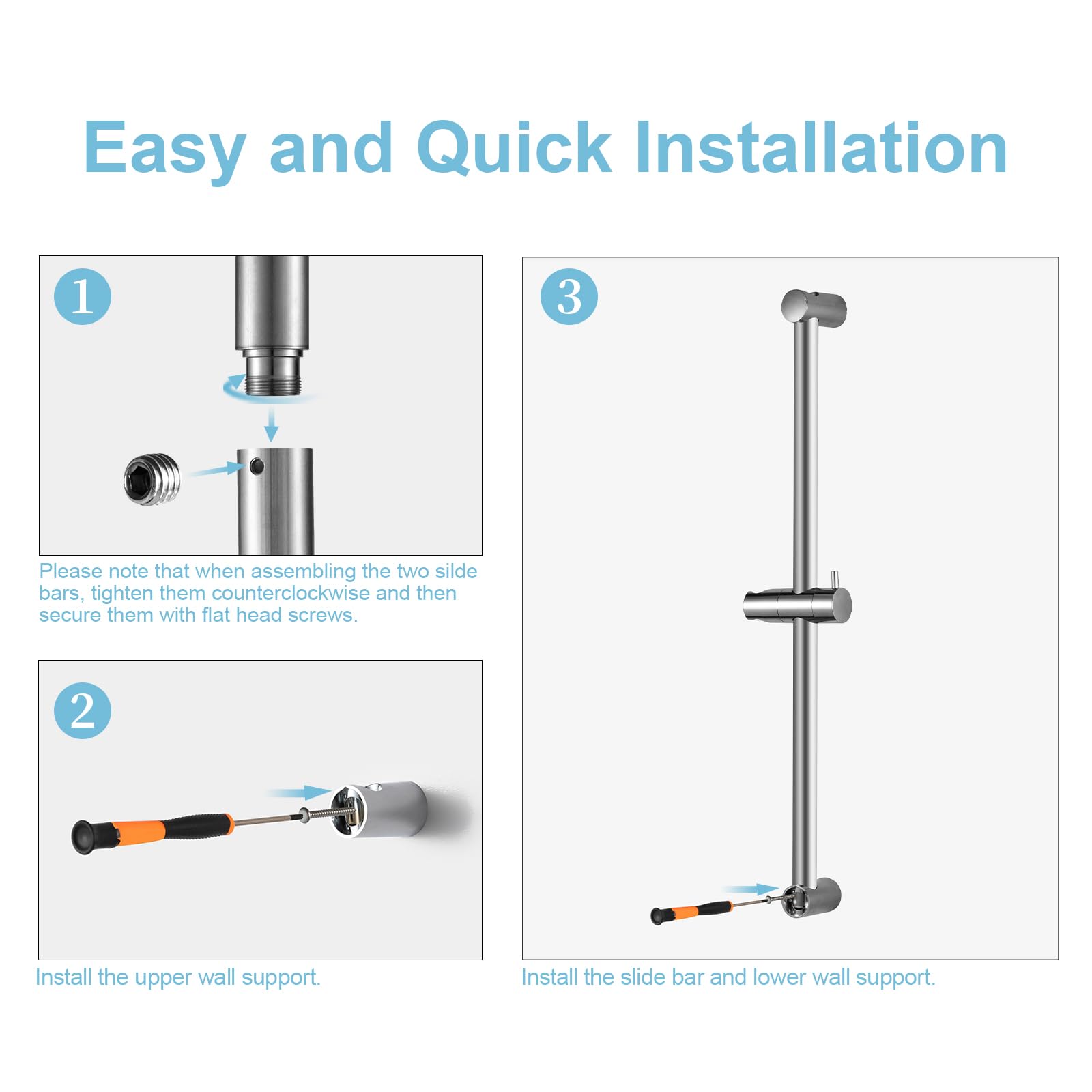 Easy and Quick Installation

1

Please note that when assembling the two silde bars, tighten them counterclockwise and then secure them with flat head screws.

2

Install the upper wall support.

3

Install the slide bar and lower wall support.