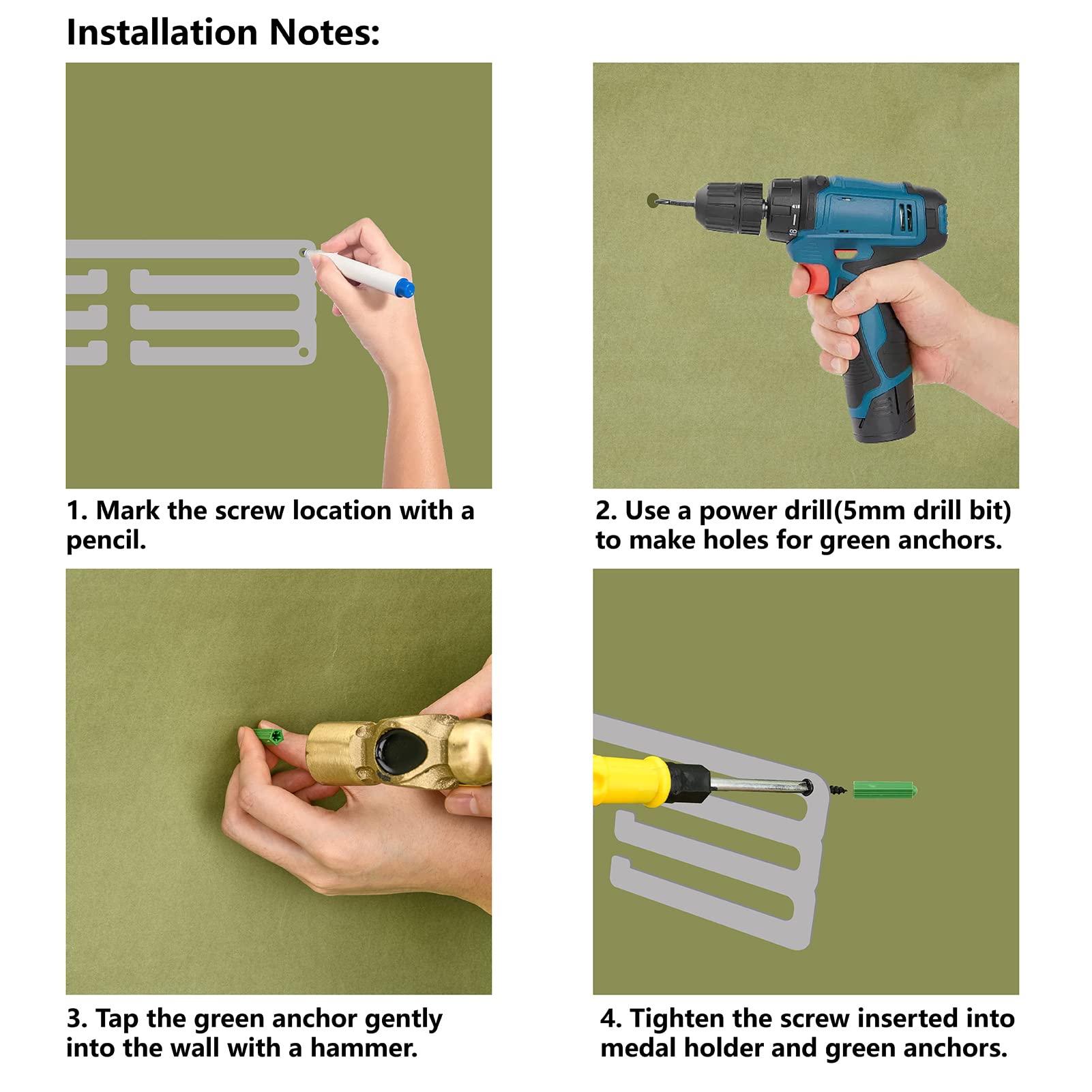 Installation Notes:

1. Mark the screw location with a pencil.

2. Use a power drill(5mm drill bit) to make holes for green anchors.

3. Tap the green anchor gently into the wall with a hammer.

4. Tighten the screw inserted into medal holder and green anchors.