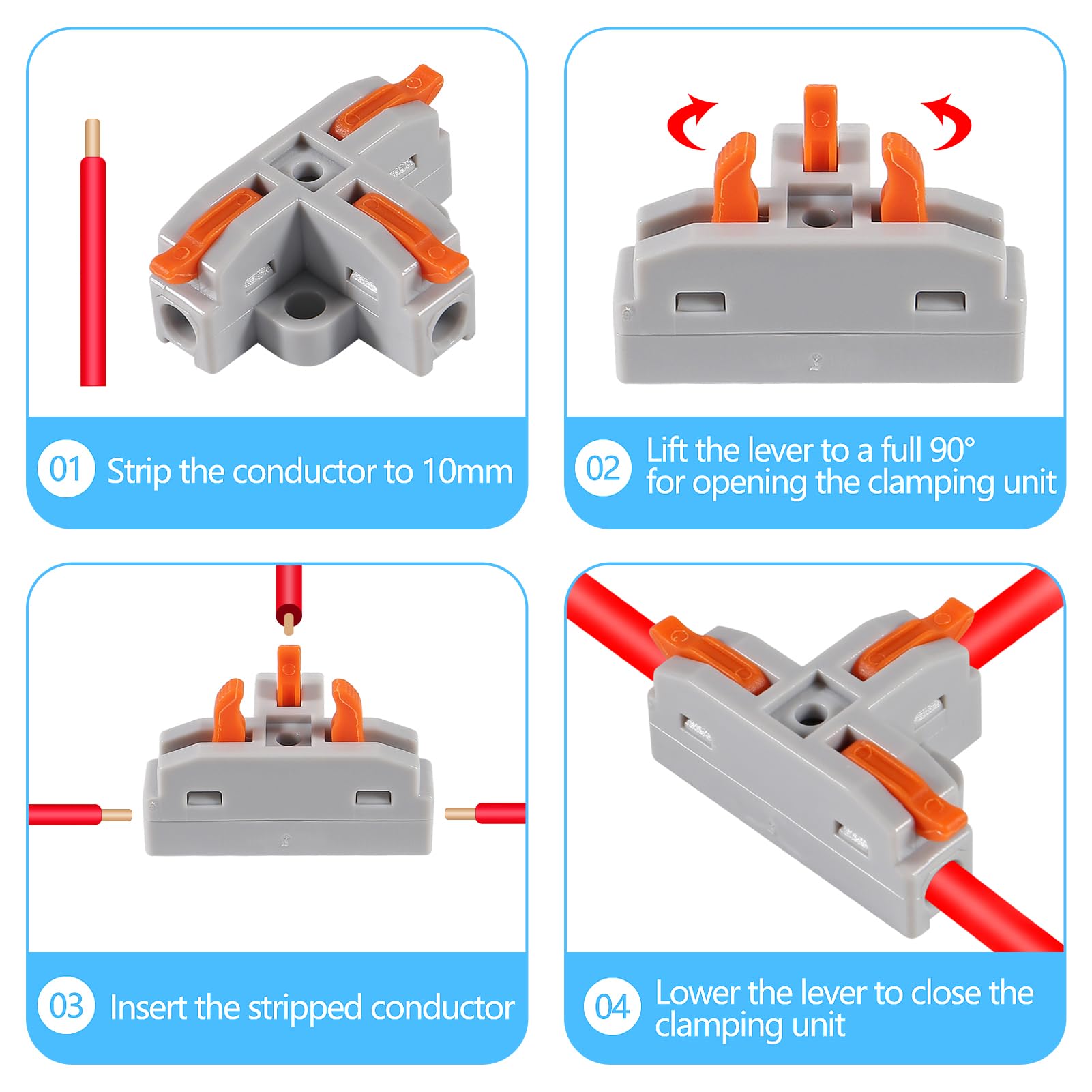 01 Strip the conductor to 10mm

02 Lift the lever to a full 90° for opening the clamping unit

03 Insert the stripped conductor

04 Lower the lever to close the clamping unit