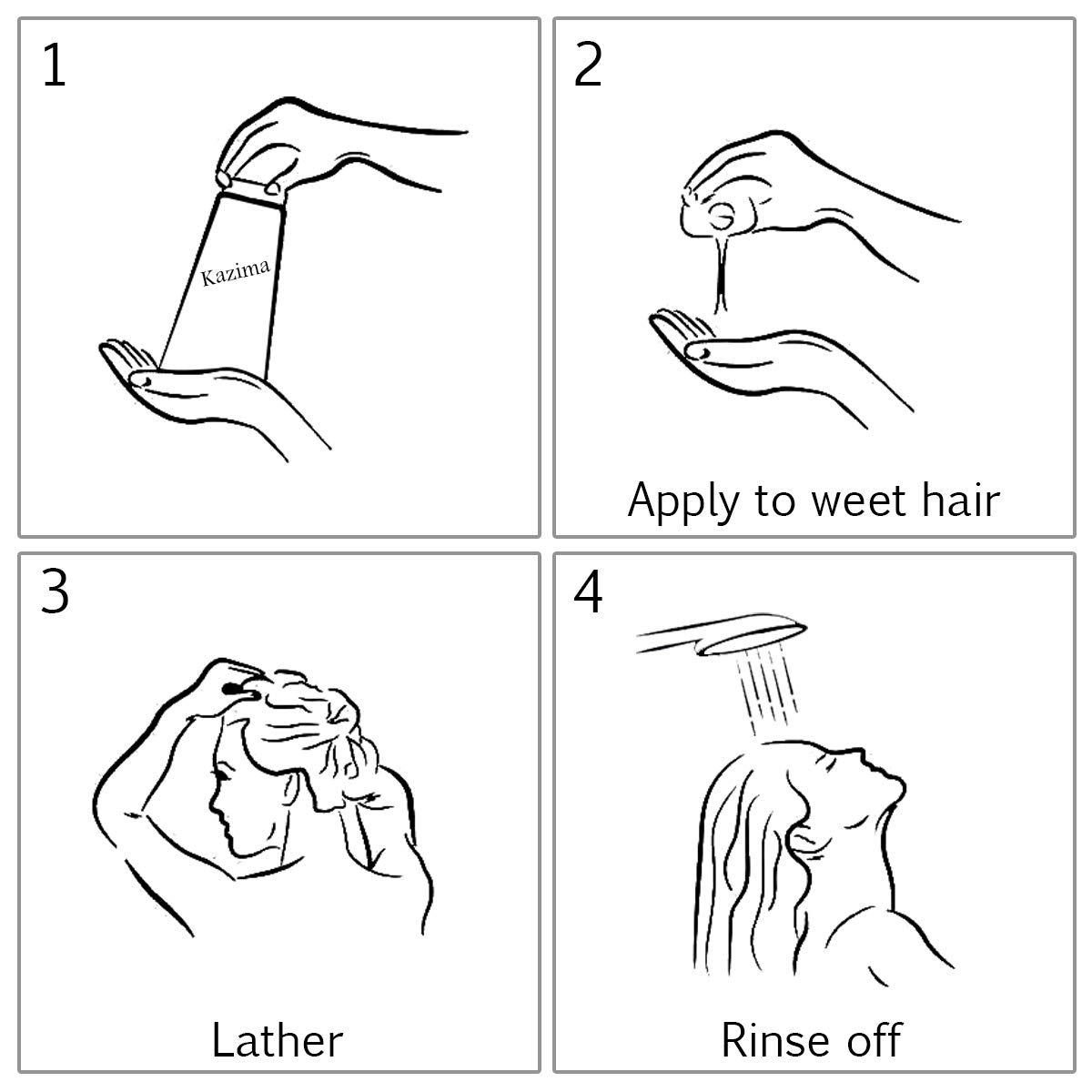 1

Kazima

2

Apply to weet hair

3

Lather

4

Rinse off