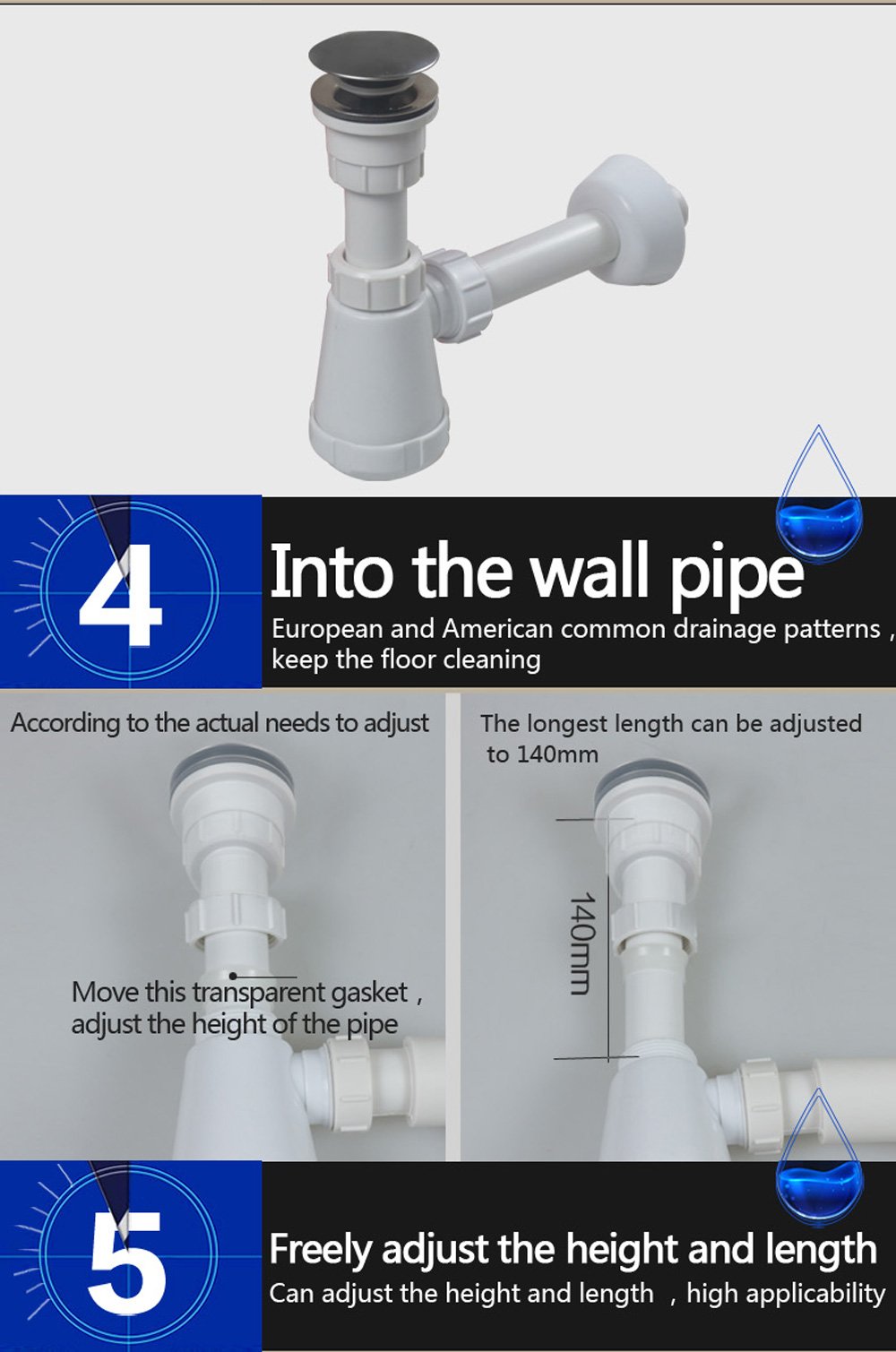 4

Into the wall pipe

European and American common drainage patterns , keep the floor cleaning

According to the actual needs to adjust

Move this transparent gasket , adjust the height of the pipe

The longest length can be adjusted to 140mm

140mm

5

Freely adjust the height and length

Can adjust the height and length , high applicability