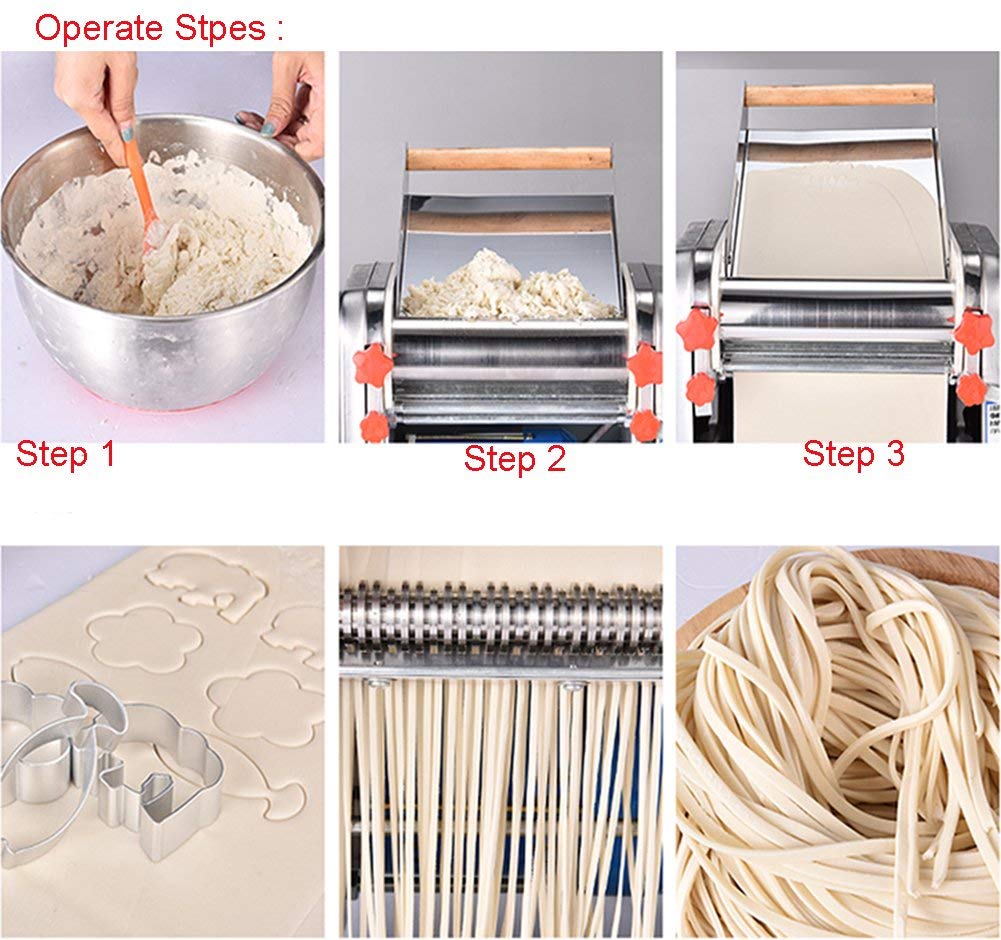 Operate Stpes :

Step 1

Step 2

Step 3