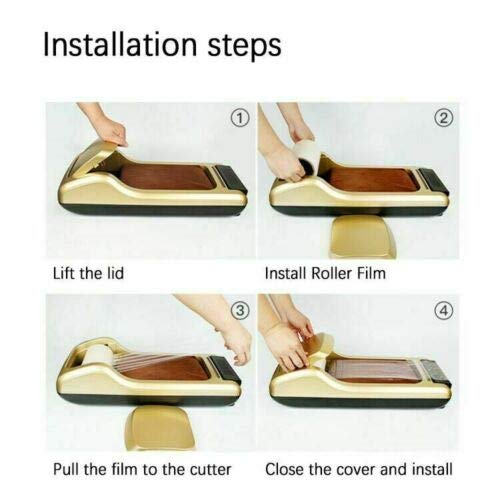 Installation steps

①

Lift the lid

②

Install Roller Film

③

Pull the film to the cutter

④

Close the cover and install